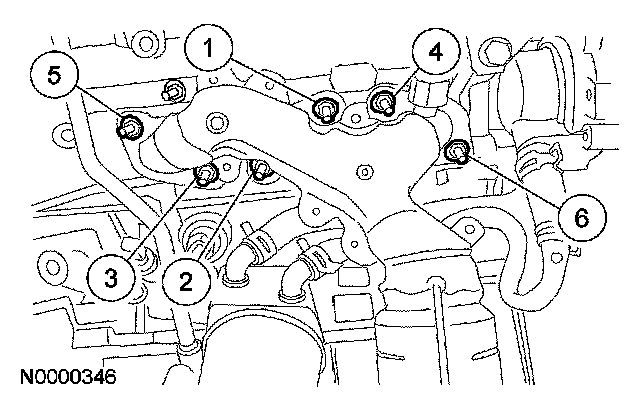 1
4
5
6
3
2
N0000346