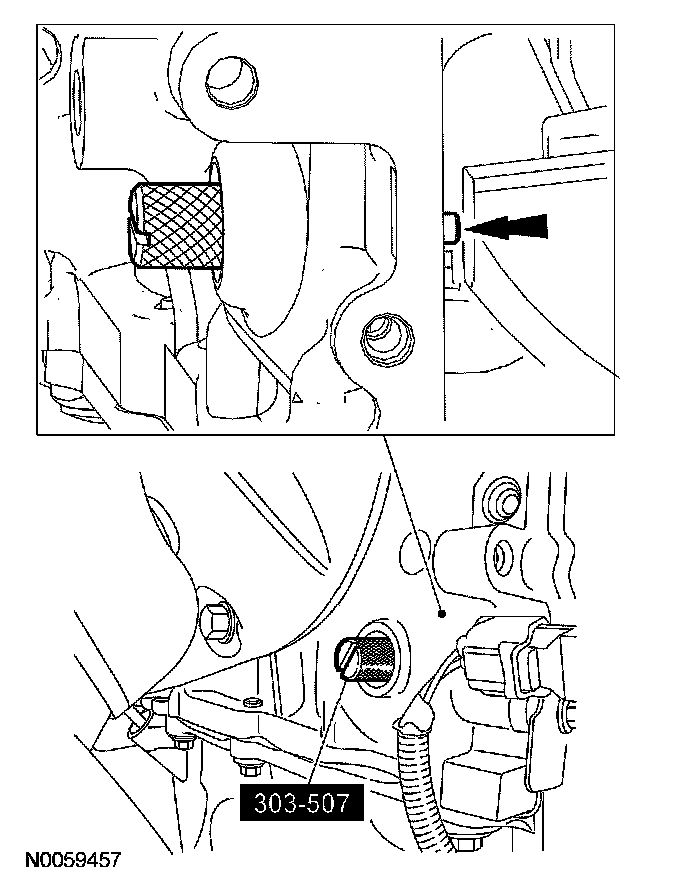 303-507

N0059457