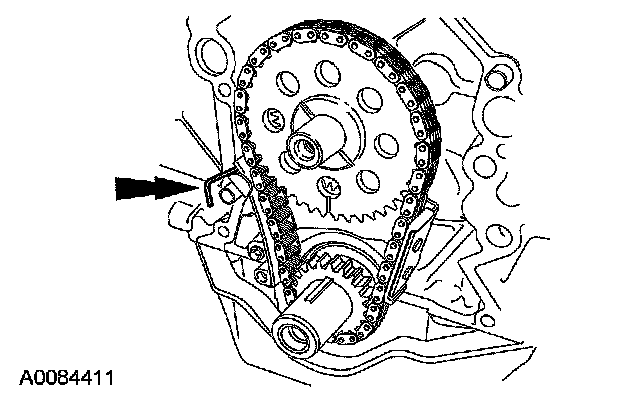 A0084411