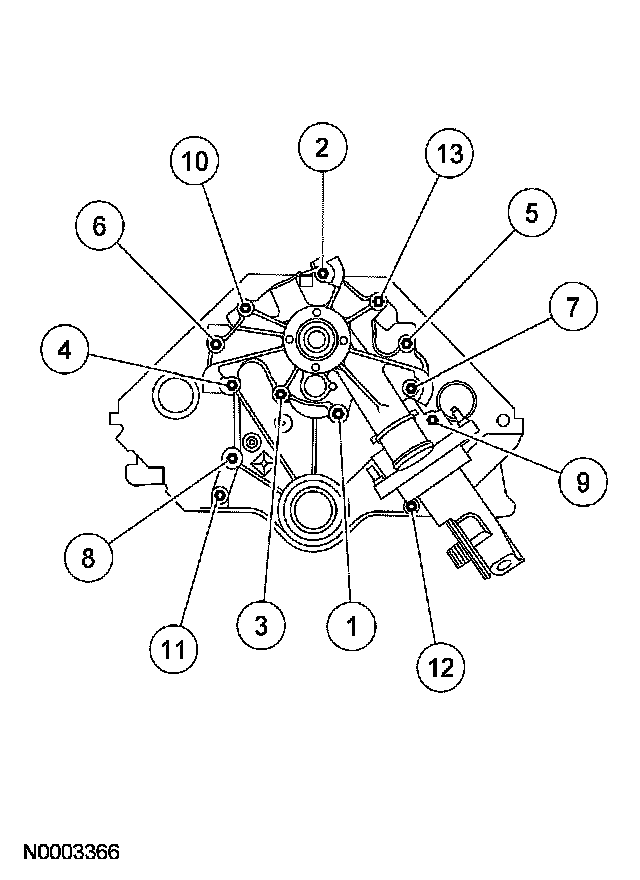 2
10
13
6
5
7
4
9
8
11
3
1
12
N0003366