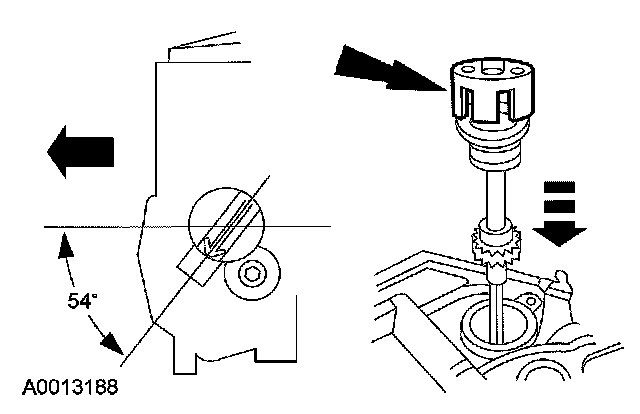 54°

A0013188