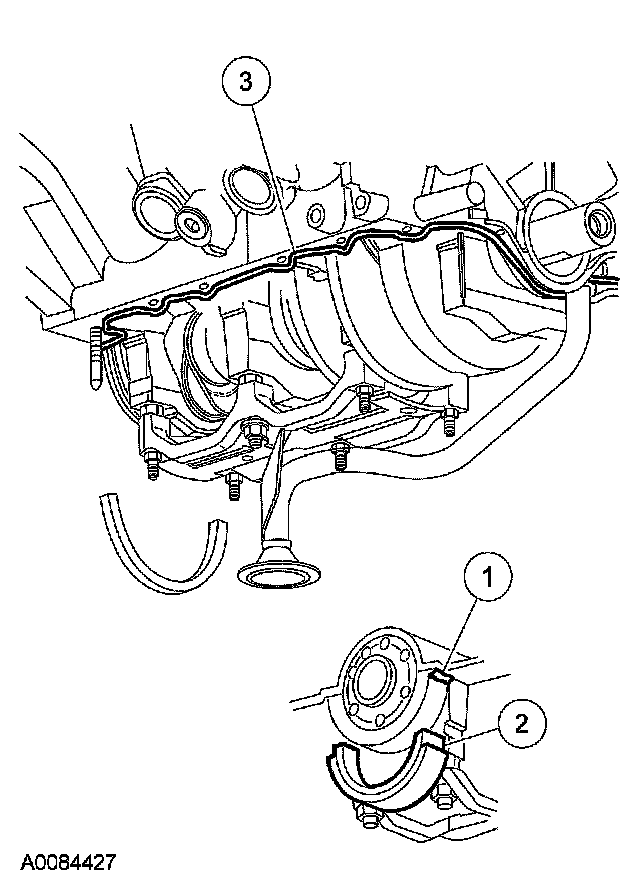 3

1

2

A0084427