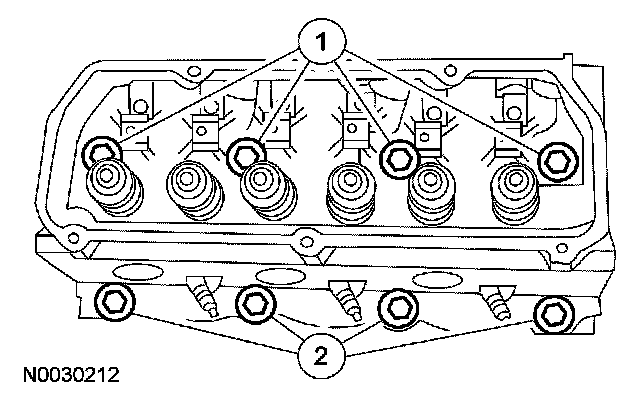 1
2
N0030212