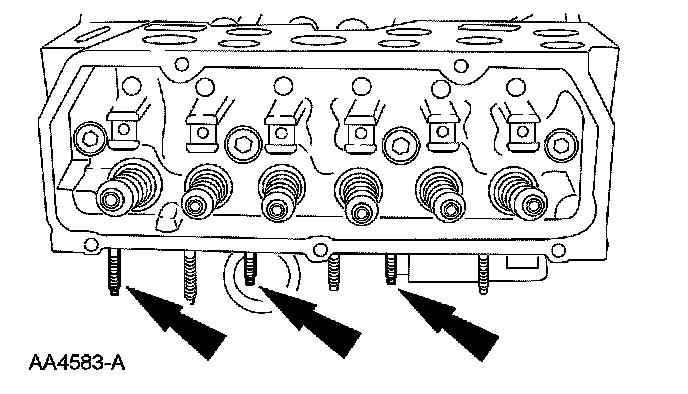 AA4583-A