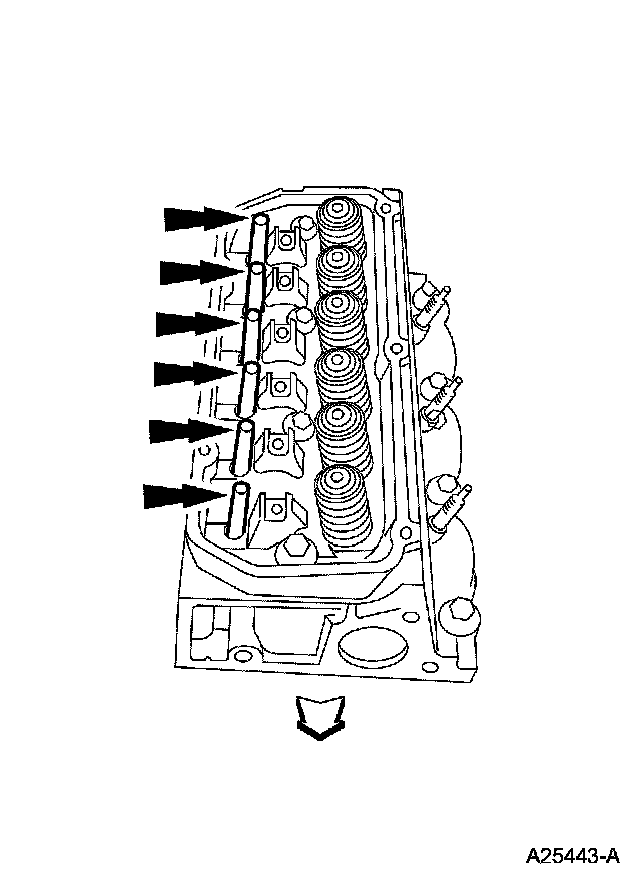 A25443-A