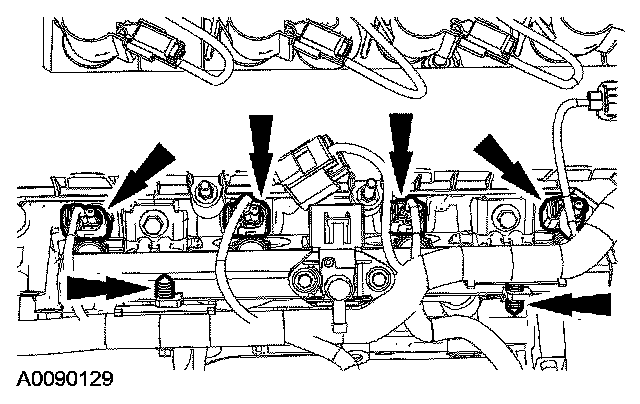 A0090129