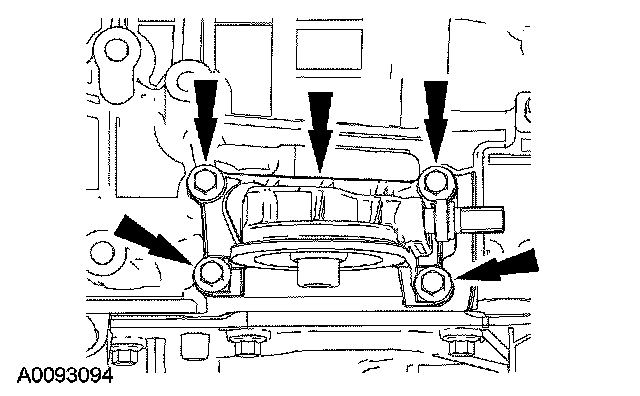 A0093094