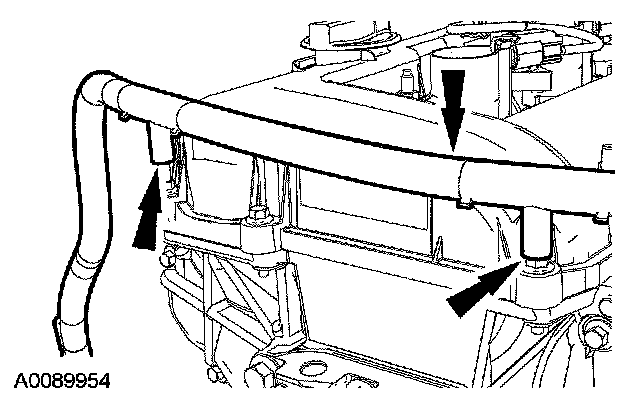 A0089954