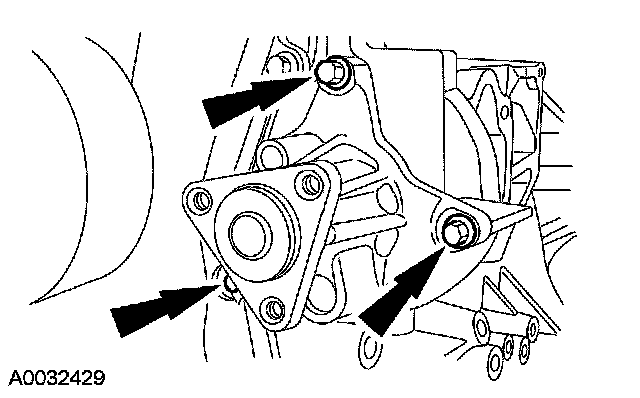 A0032429