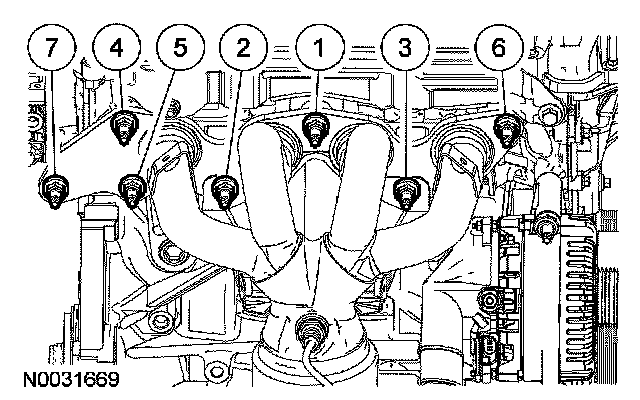 7
4
5
2
1
3
6
N0031669