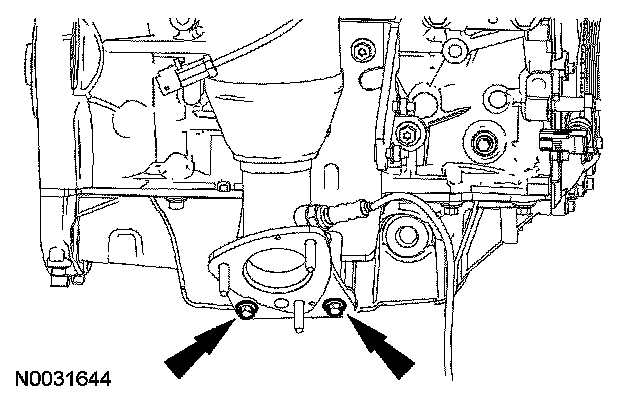 N0031644