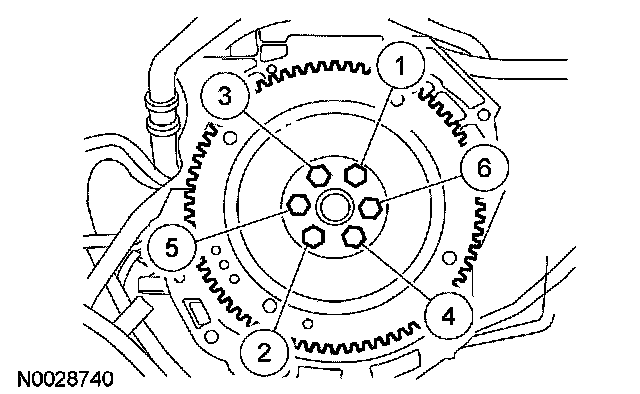 1
3
6
5
4
2
N0028740