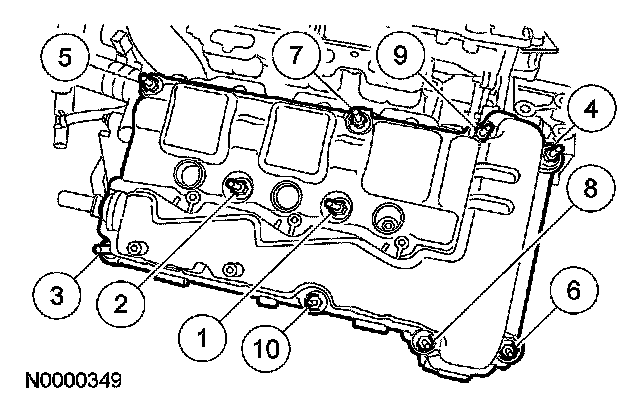 5
7
9
4
8
3
2
1
10
6
N0000349