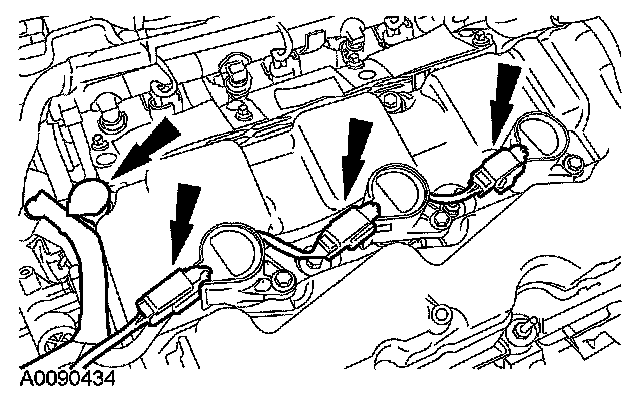 A0090434