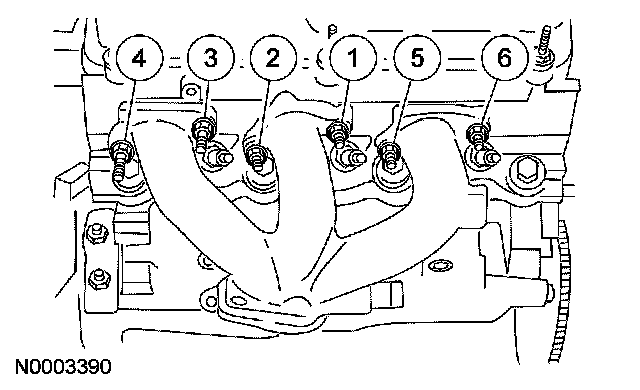 4
3
2
1
5
6
N0003390