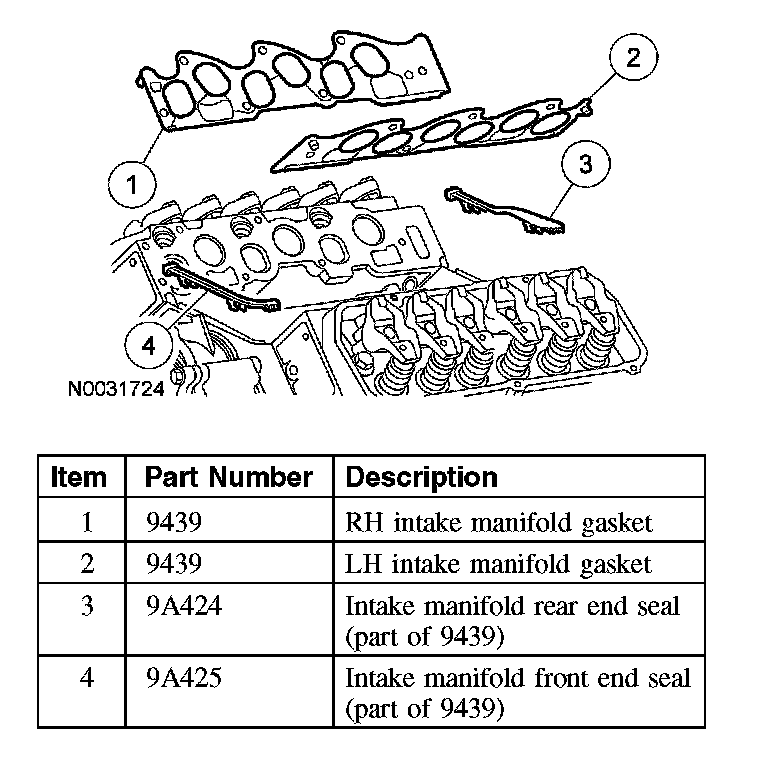 2

3

1

4

N0031724

| Item | Part Number | Description |
|---|---|---|
| 1 | 9439 | RH intake manifold gasket |
| 2 | 9439 | LH intake manifold gasket |
| 3 | 9A424 | Intake manifold rear end seal (part of 9439) |
| 4 | 9A425 | Intake manifold front end seal (part of 9439) |