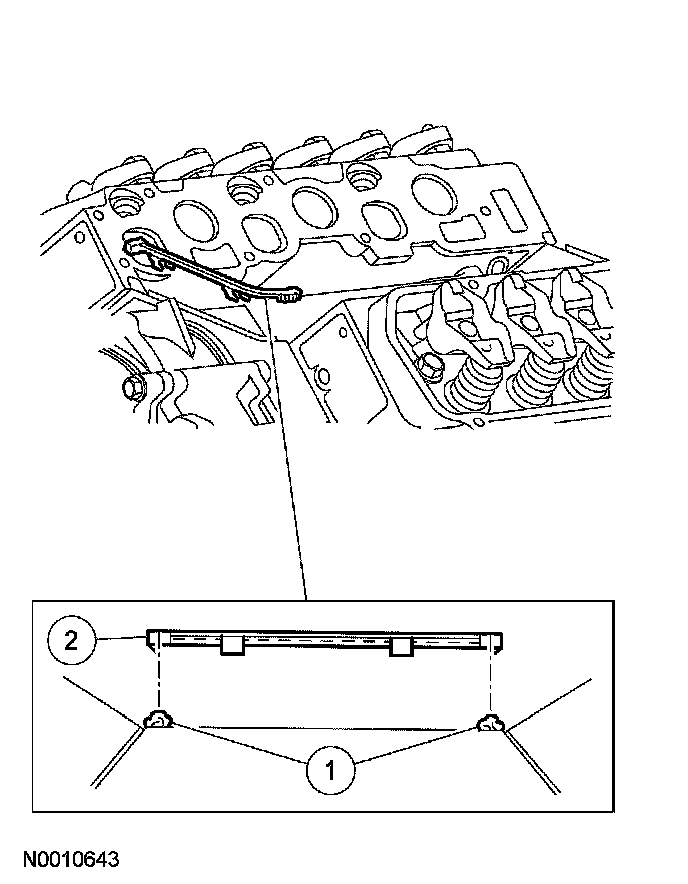 2

1

N0010643