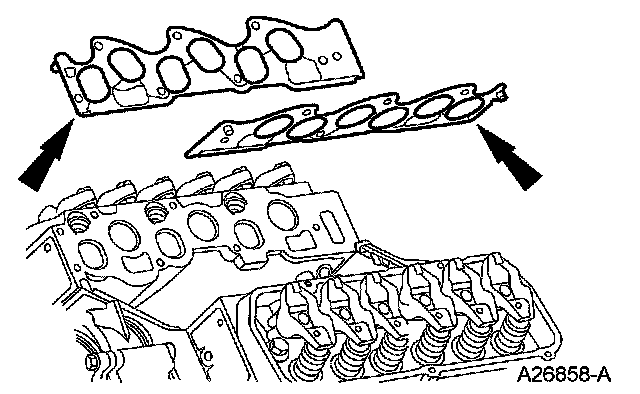 A26858-A