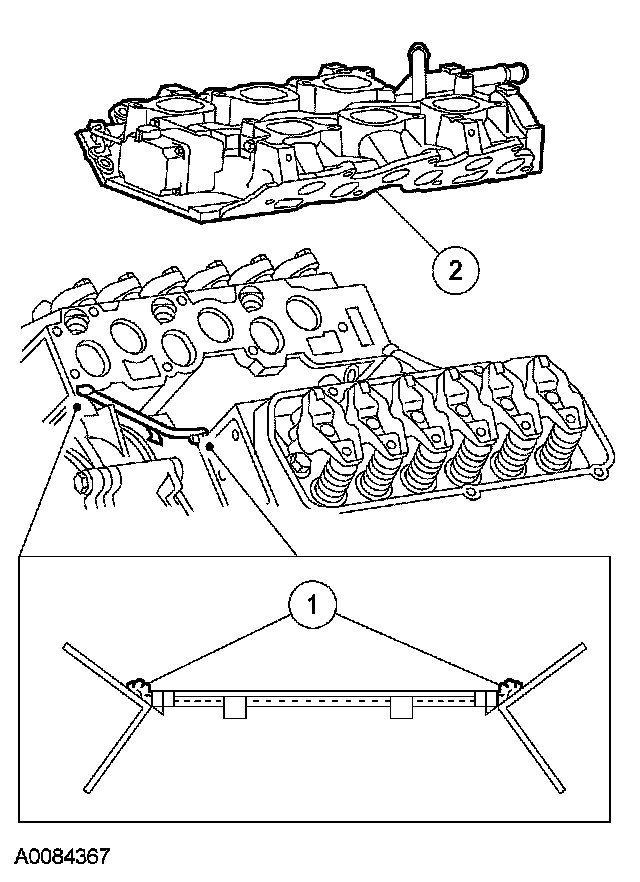 2

1

A0084367