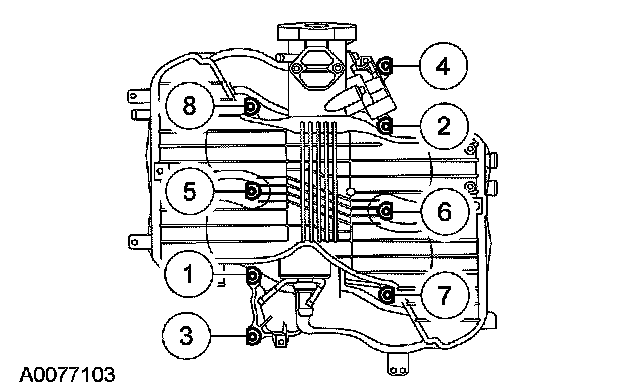 4
8
2
5
6
1
7
3
A0077103