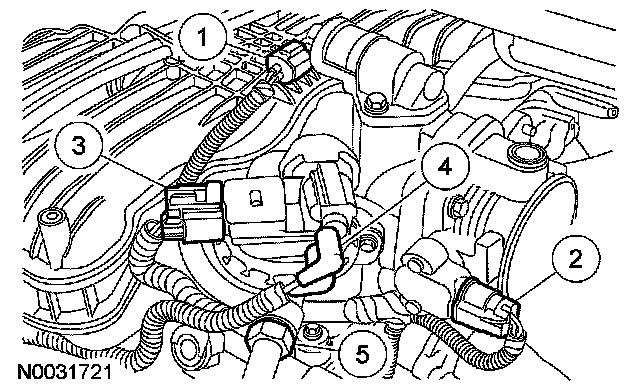 1
3
4
2
5
N0031721