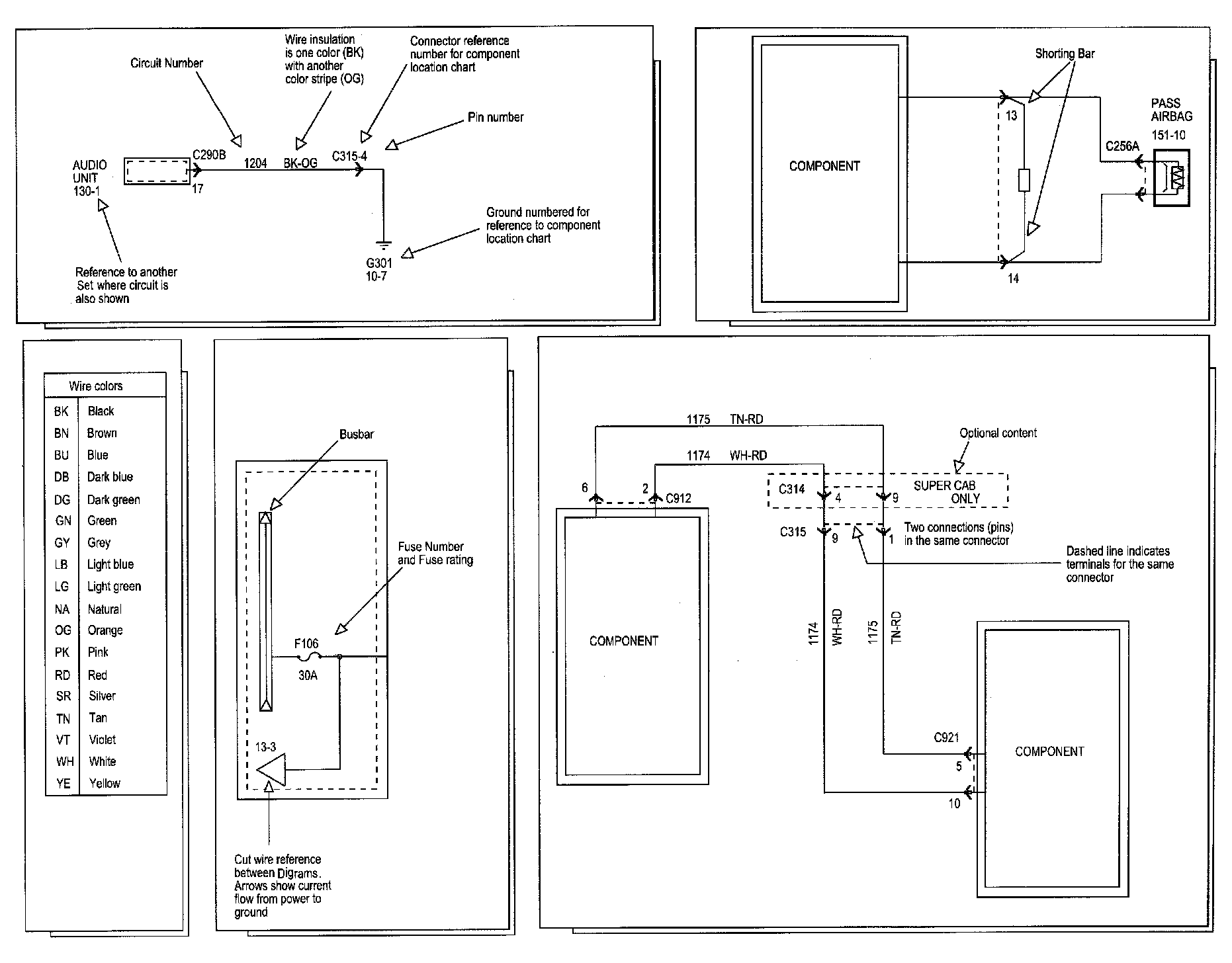 Circuit Number

Wire insulation is one color (BK) with another color stripe (OG)

Connector reference number for component location chart

Pin number

AUDIO UNIT 130-1

C290B

17

1204

BK-OG

C315-4

Ground numbered for reference to component location chart

G301 10-7

Reference to another Set where circuit is also shown

COMPONENT

Shorting Bar

13

14

PASS AIRBAG 151-10

C256A

| Wire colors | |
|---|---|
| BK | Black |
| BN | Brown |
| BU | Blue |
| DB | Dark blue |
| DG | Dark green |
| GN | Green |
| GY | Grey |
| LB | Light blue |
| LG | Light green |
| NA | Natural |
| OG | Orange |
| PK | Pink |
| RD | Red |
| SR | Silver |
| TN | Tan |
| VT | Violet |
| WH | White |
| YE | Yellow |

Busbar

Fuse Number and Fuse rating

F106

30A

13-3

Cut wire reference between Digrams. Arrows show current flow from power to ground

1175 TN-RD

1174 WH-RD

Optional content

6

2

C912

C314

4

9

SUPER CAB ONLY

C315

9

1

Two connections (pins) in the same connector

Dashed line indicates terminals for the same connector

COMPONENT

1174

WH-RD

1175

TN-RD

C921

5

10

COMPONENT