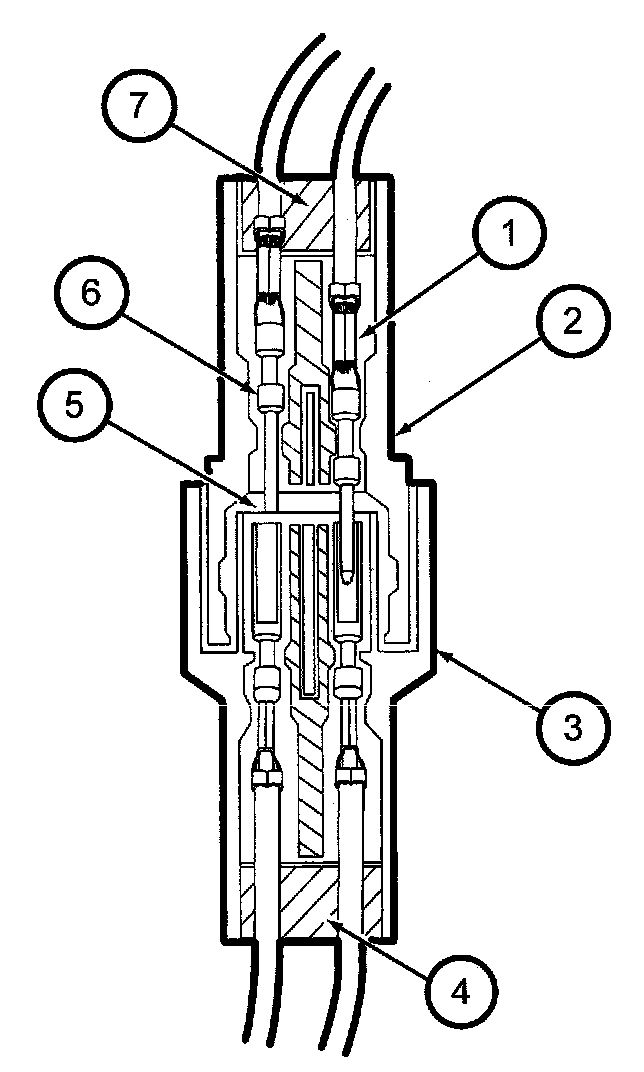 7
1
6
2
5
3
4