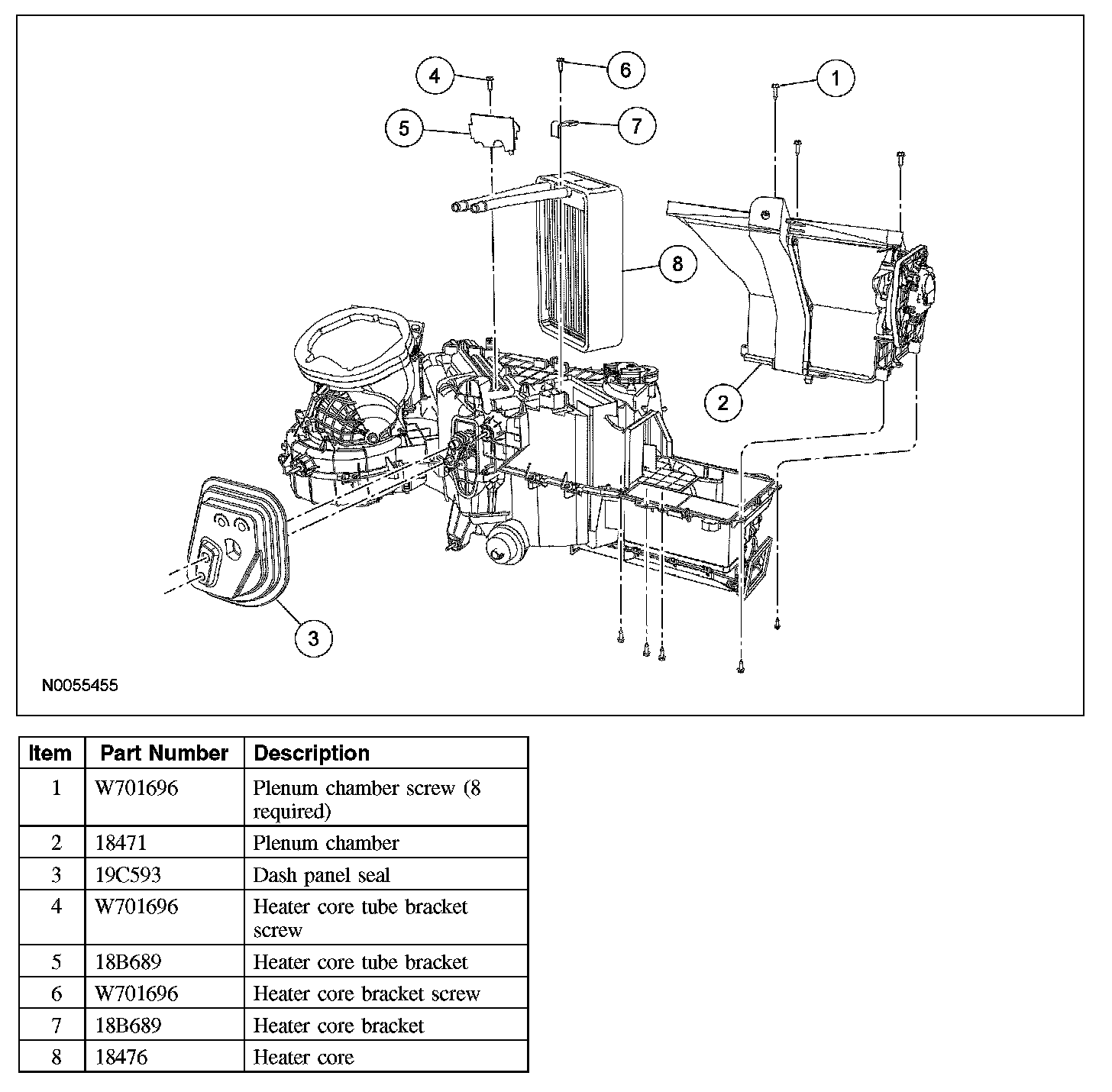 4
6
1
5
7
8
2
3
N0055455

| Item | Part Number | Description |
|---|---|---|
| 1 | W701696 | Plenum chamber screw (8 required) |
| 2 | 18471 | Plenum chamber |
| 3 | 19C593 | Dash panel seal |
| 4 | W701696 | Heater core tube bracket screw |
| 5 | 18B689 | Heater core tube bracket |
| 6 | W701696 | Heater core bracket screw |
| 7 | 18B689 | Heater core bracket |
| 8 | 18476 | Heater core |