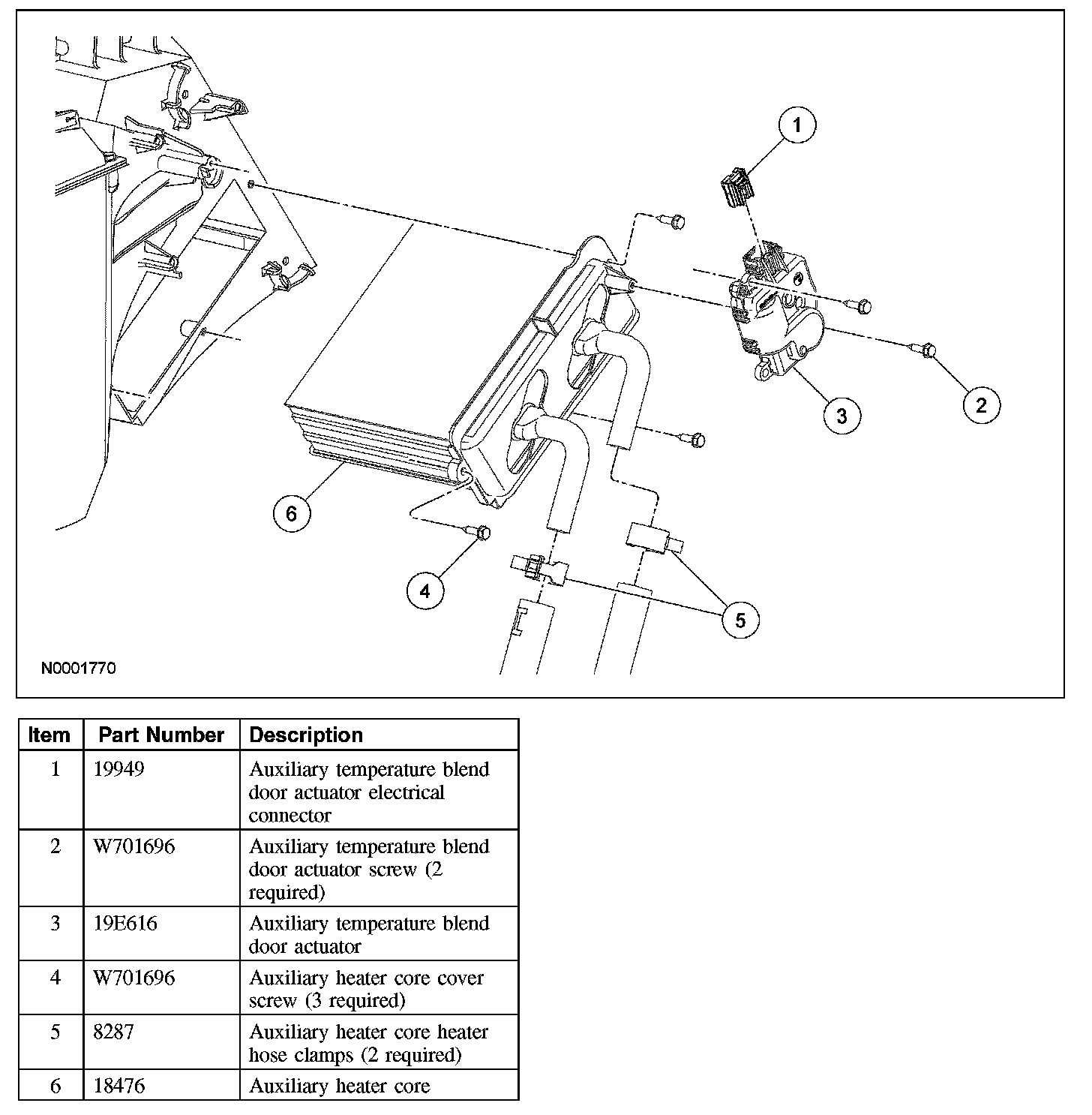 1

2

3

6

4

5

N0001770

| Item | Part Number | Description |
|---|---|---|
| 1 | 19949 | Auxiliary temperature blend door actuator electrical connector |
| 2 | W701696 | Auxiliary temperature blend door actuator screw (2 required) |
| 3 | 19E616 | Auxiliary temperature blend door actuator |
| 4 | W701696 | Auxiliary heater core cover screw (3 required) |
| 5 | 8287 | Auxiliary heater core heater hose clamps (2 required) |
| 6 | 18476 | Auxiliary heater core |