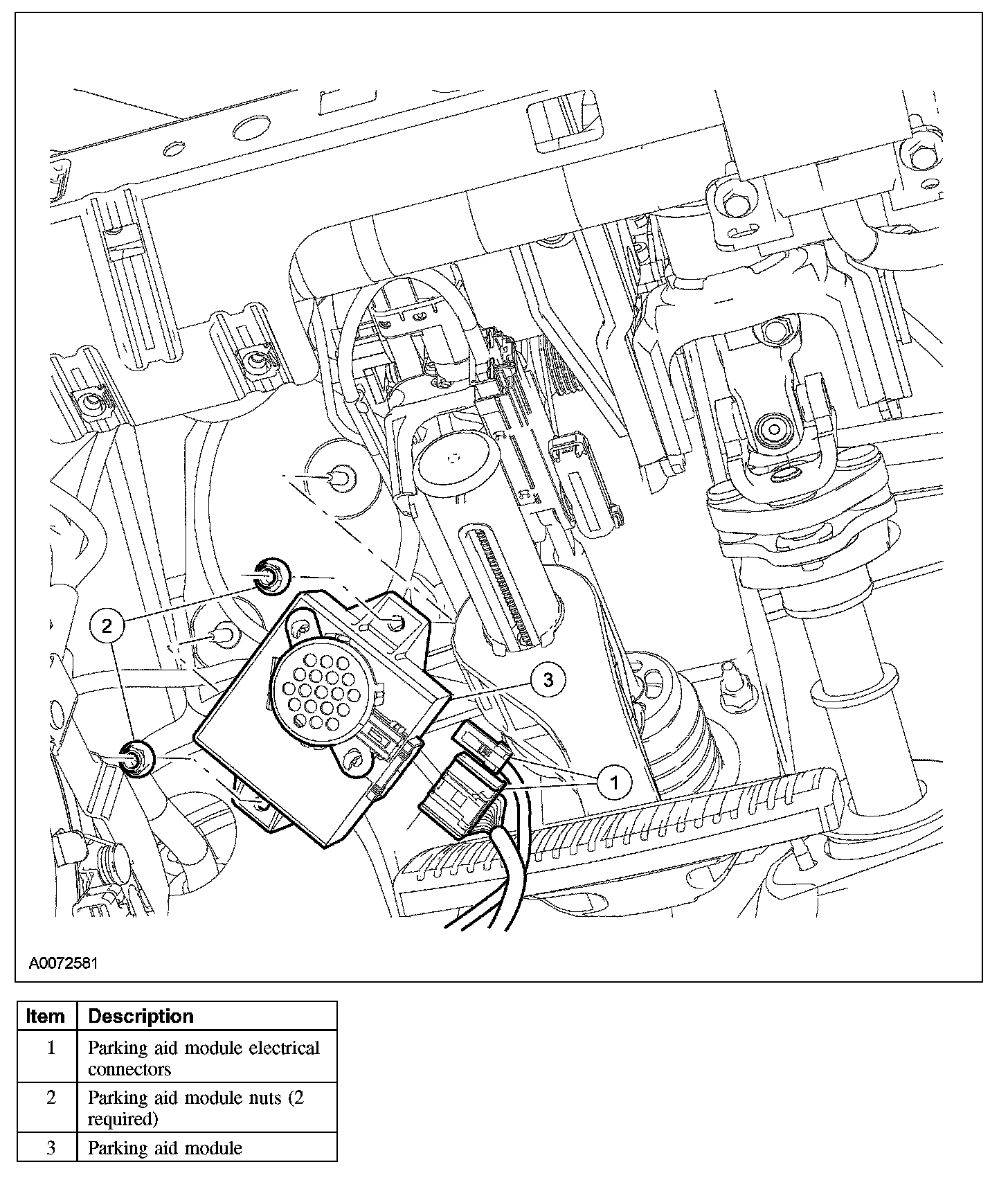 2

3

1

A0072581

| Item | Description |
|---|---|
| 1 | Parking aid module electrical connectors |
| 2 | Parking aid module nuts (2 required) |
| 3 | Parking aid module |