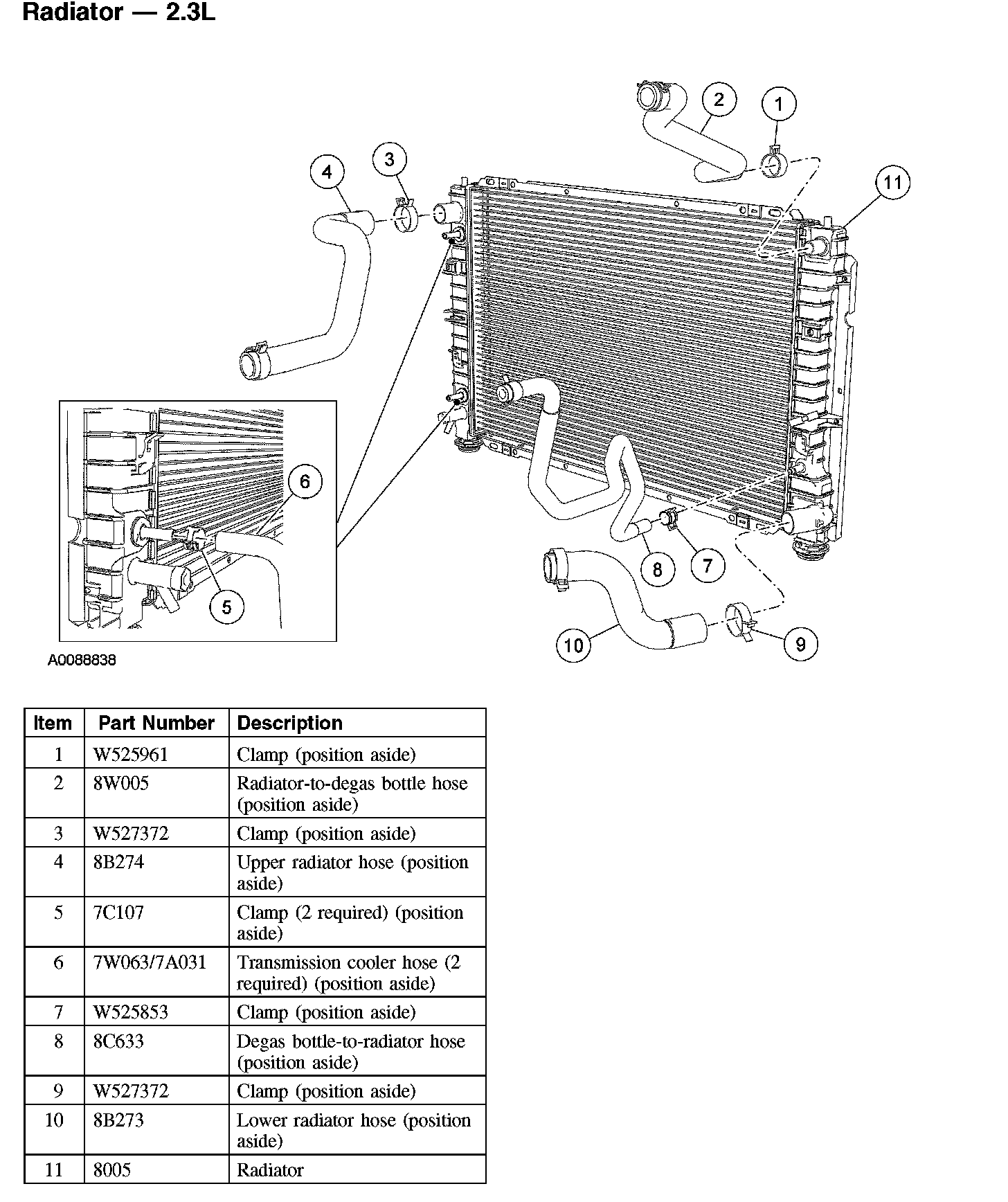 Radiator — 2.3L

2
1
3
4
11
6
5
8
7
10
9

A0088838

| Item | Part Number | Description |
|---|---|---|
| 1 | W525961 | Clamp (position aside) |
| 2 | 8W005 | Radiator-to-degas bottle hose (position aside) |
| 3 | W527372 | Clamp (position aside) |
| 4 | 8B274 | Upper radiator hose (position aside) |
| 5 | 7C107 | Clamp (2 required) (position aside) |
| 6 | 7W063/7A031 | Transmission cooler hose (2 required) (position aside) |
| 7 | W525853 | Clamp (position aside) |
| 8 | 8C633 | Degas bottle-to-radiator hose (position aside) |
| 9 | W527372 | Clamp (position aside) |
| 10 | 8B273 | Lower radiator hose (position aside) |
| 11 | 8005 | Radiator |