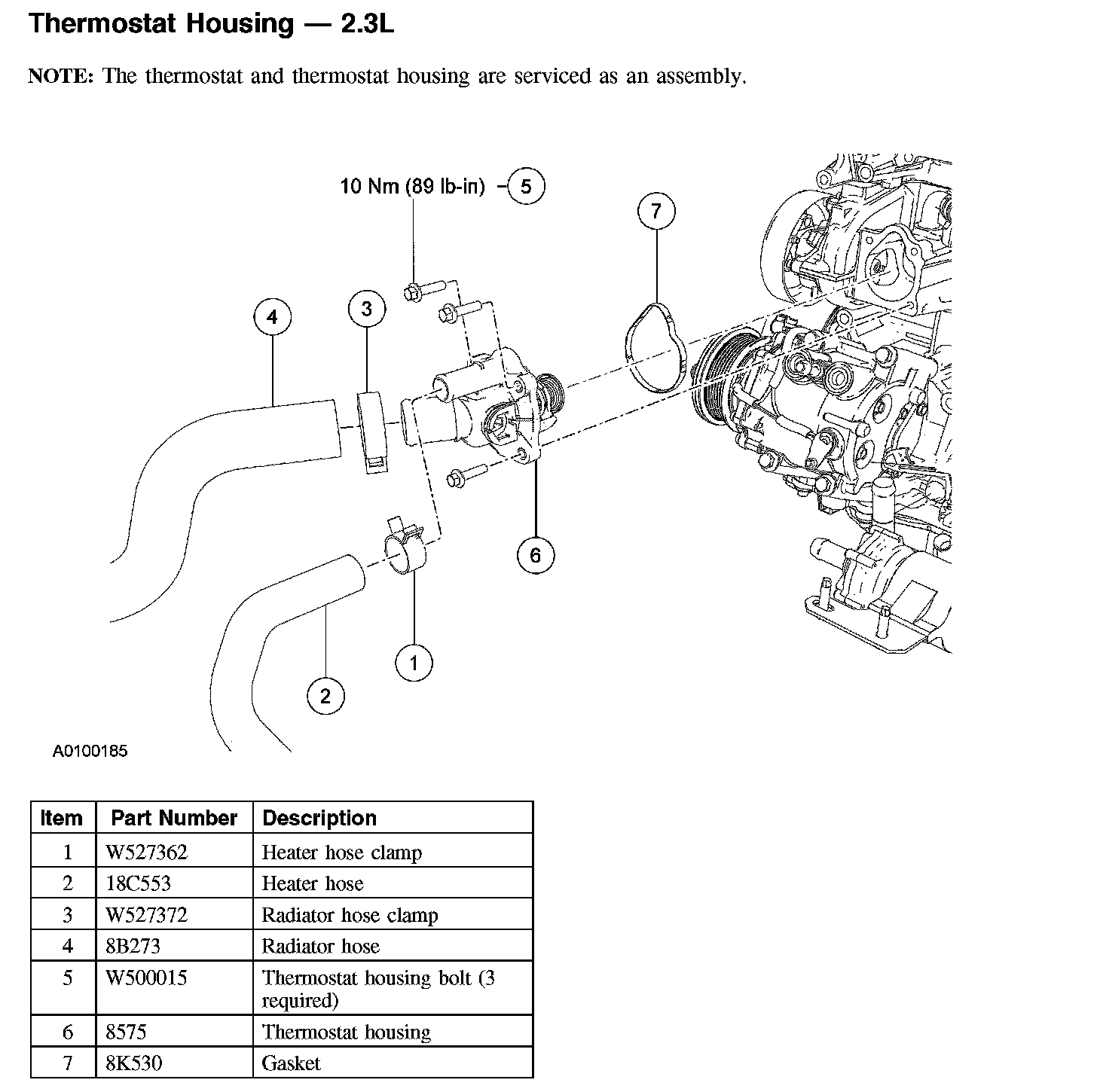 Thermostat Housing — 2.3L

NOTE: The thermostat and thermostat housing are serviced as an assembly.

10 Nm (89 lb-in) 5

7

4

3

6

1

2

A0100185

| Item | Part Number | Description |
|---|---|---|
| 1 | W527362 | Heater hose clamp |
| 2 | 18C553 | Heater hose |
| 3 | W527372 | Radiator hose clamp |
| 4 | 8B273 | Radiator hose |
| 5 | W500015 | Thermostat housing bolt (3 required) |
| 6 | 8575 | Thermostat housing |
| 7 | 8K530 | Gasket |