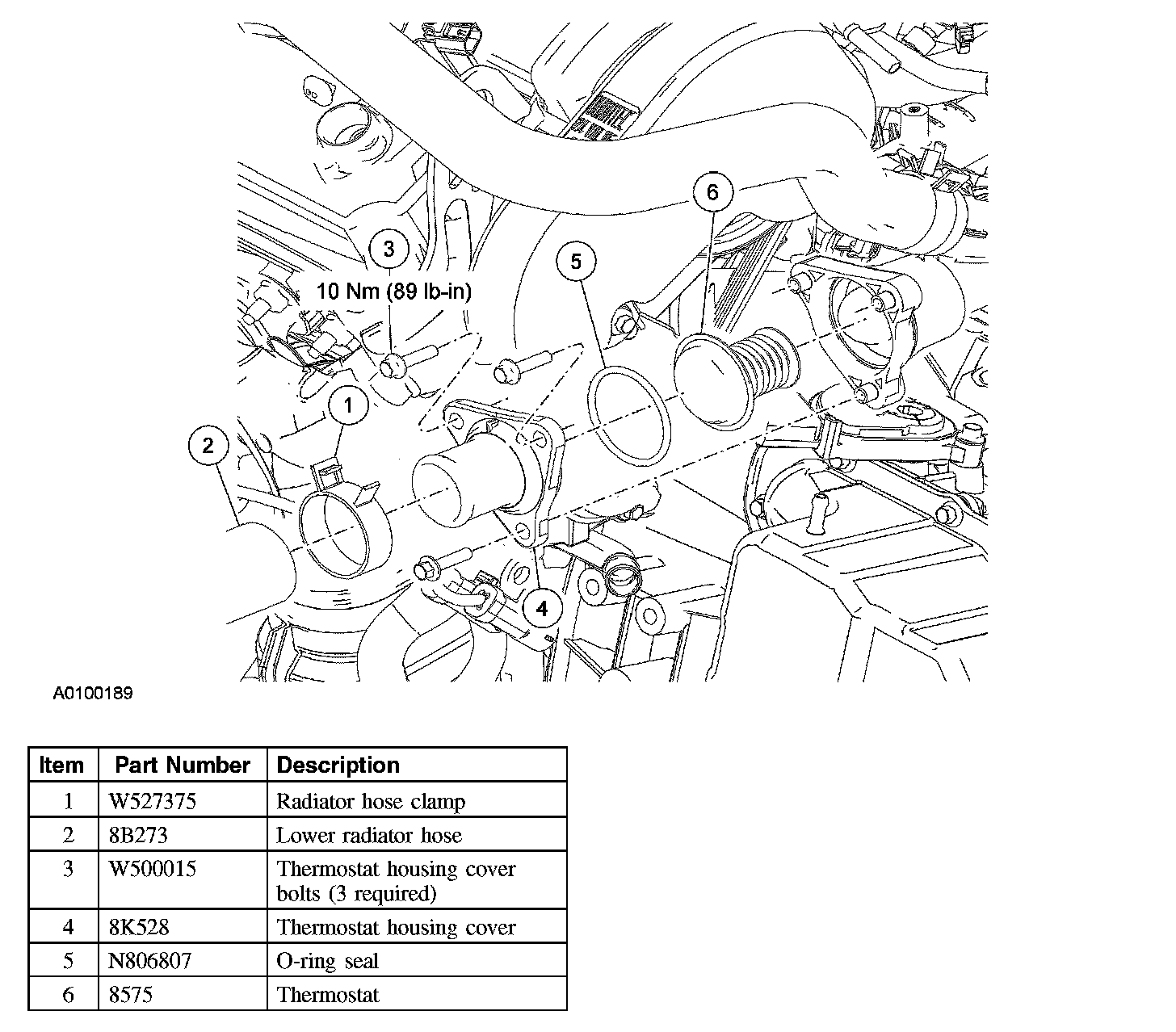 6

3

5

10 Nm (89 lb-in)

1

2

4

A0100189

| Item | Part Number | Description |
|---|---|---|
| 1 | W527375 | Radiator hose clamp |
| 2 | 8B273 | Lower radiator hose |
| 3 | W500015 | Thermostat housing cover bolts (3 required) |
| 4 | 8K528 | Thermostat housing cover |
| 5 | N806807 | O-ring seal |
| 6 | 8575 | Thermostat |