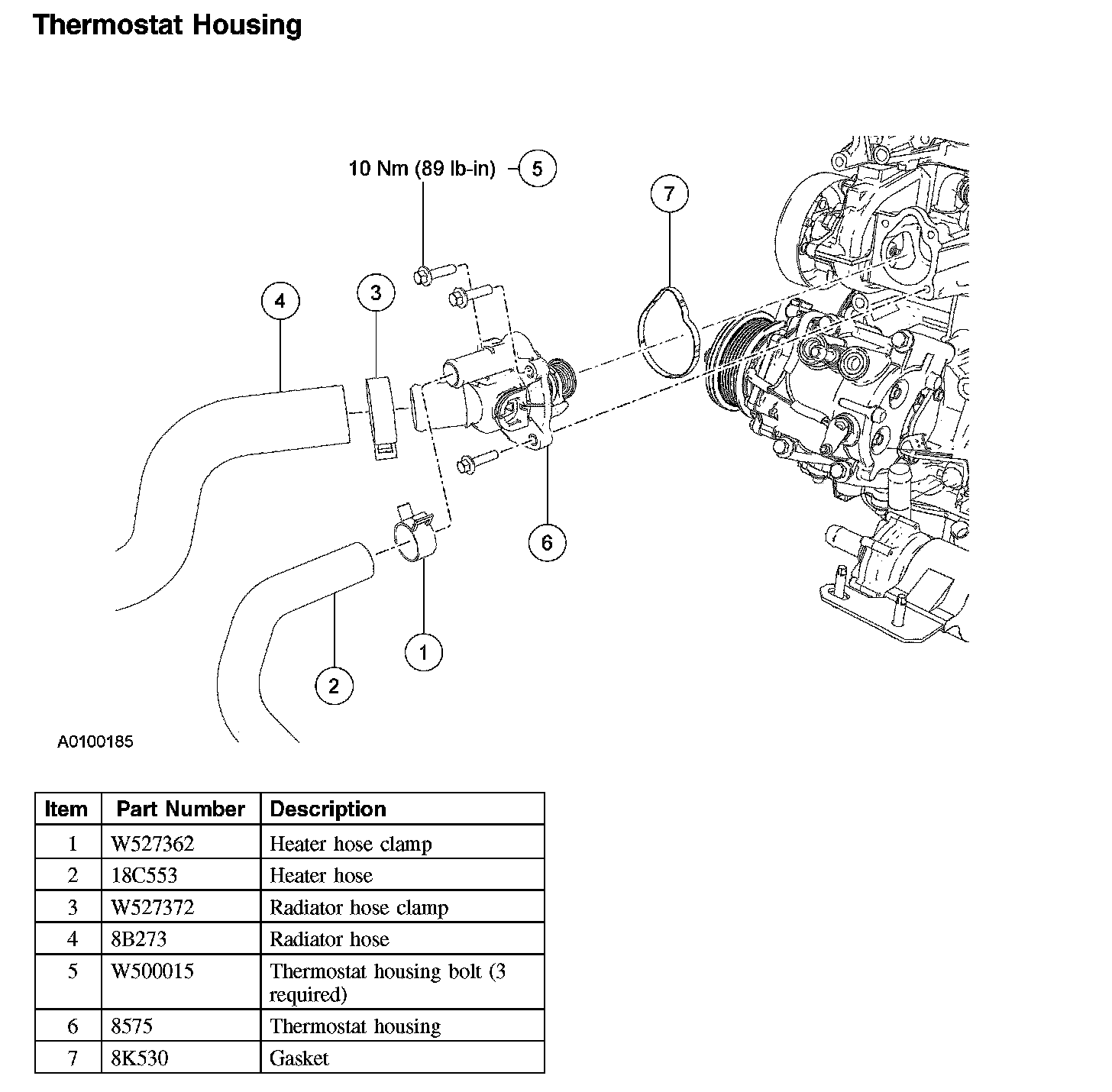 Thermostat Housing

10 Nm (89 lb-in) 5

7

4

3

6

1

2

A0100185

| Item | Part Number | Description |
|---|---|---|
| 1 | W527362 | Heater hose clamp |
| 2 | 18C553 | Heater hose |
| 3 | W527372 | Radiator hose clamp |
| 4 | 8B273 | Radiator hose |
| 5 | W500015 | Thermostat housing bolt (3 required) |
| 6 | 8575 | Thermostat housing |
| 7 | 8K530 | Gasket |