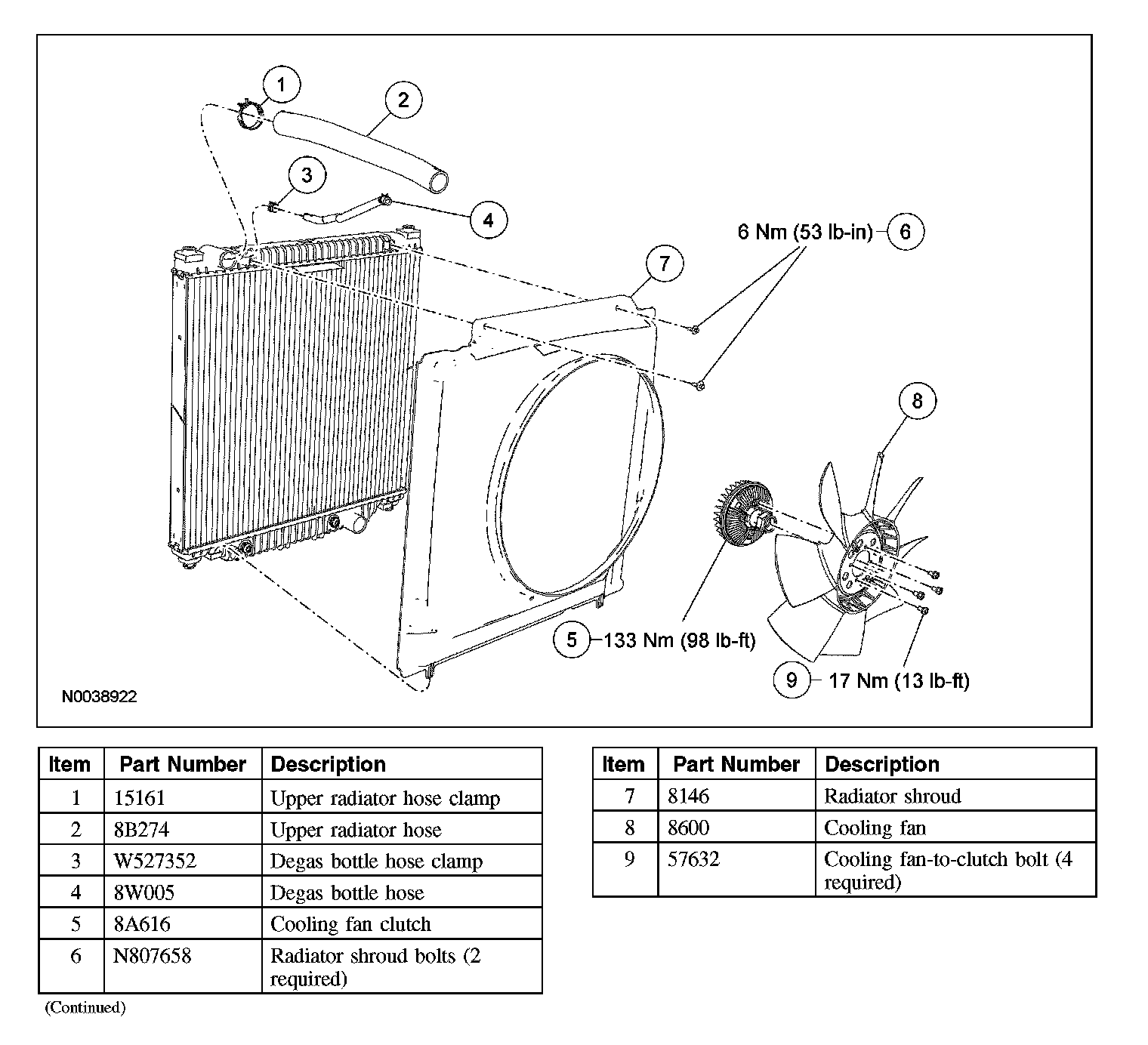 1
2
3
4
6 Nm (53 lb-in) 6
7
8
5 133 Nm (98 lb-ft)
9 17 Nm (13 lb-ft)
N0038922

| Item | Part Number | Description |
|---|---|---|
| 1 | 15161 | Upper radiator hose clamp |
| 2 | 8B274 | Upper radiator hose |
| 3 | W527352 | Degas bottle hose clamp |
| 4 | 8W005 | Degas bottle hose |
| 5 | 8A616 | Cooling fan clutch |
| 6 | N807658 | Radiator shroud bolts (2 required) |

(Continued)

| Item | Part Number | Description |
|---|---|---|
| 7 | 8146 | Radiator shroud |
| 8 | 8600 | Cooling fan |
| 9 | 57632 | Cooling fan-to-clutch bolt (4 required) |