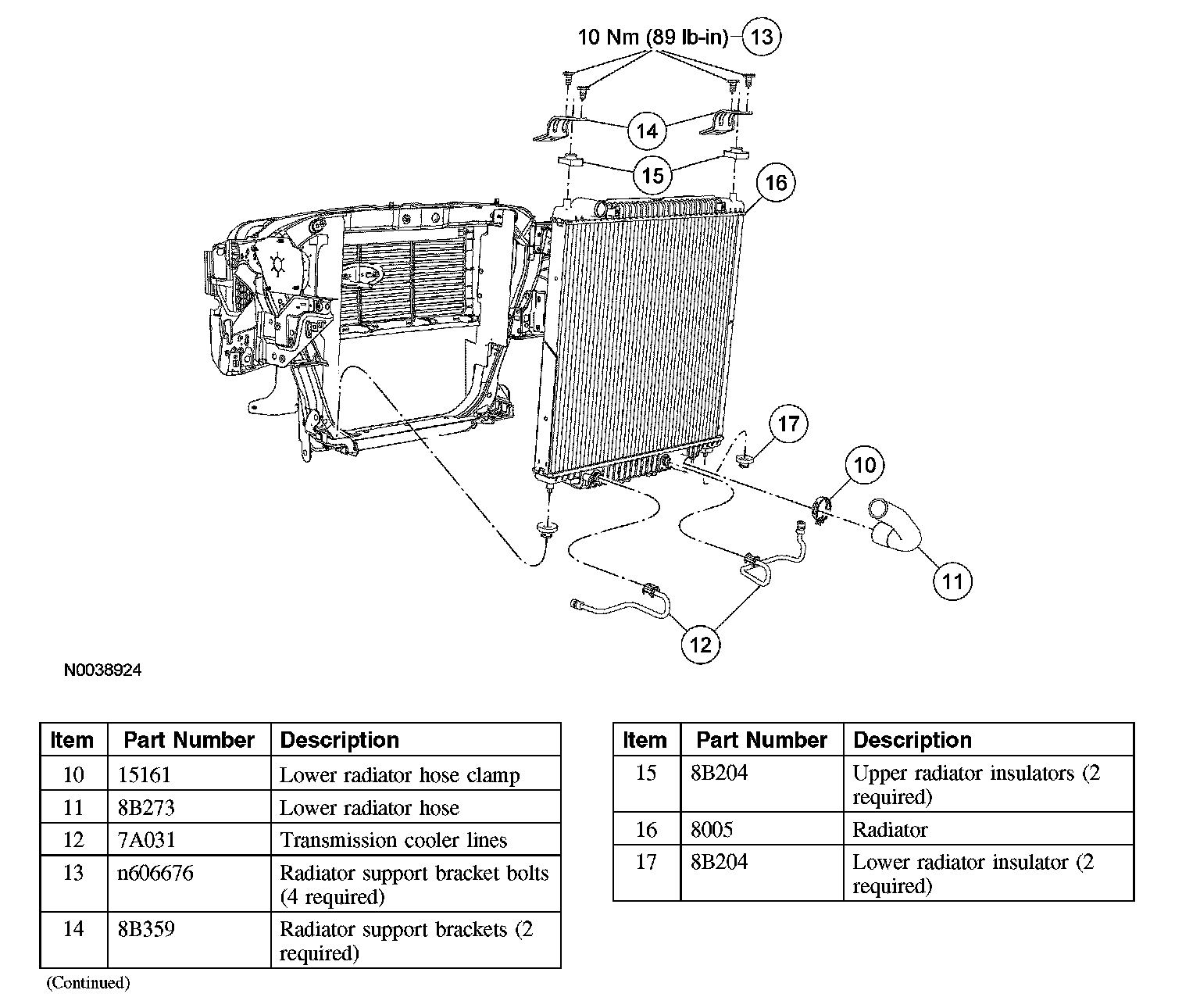 10 Nm (89 lb-in) 13

14

15

16

17

10

11

12

N0038924

| Item | Part Number | Description |
|---|---|---|
| 10 | 15161 | Lower radiator hose clamp |
| 11 | 8B273 | Lower radiator hose |
| 12 | 7A031 | Transmission cooler lines |
| 13 | n606676 | Radiator support bracket bolts (4 required) |
| 14 | 8B359 | Radiator support brackets (2 required) |

(Continued)

| Item | Part Number | Description |
|---|---|---|
| 15 | 8B204 | Upper radiator insulators (2 required) |
| 16 | 8005 | Radiator |
| 17 | 8B204 | Lower radiator insulator (2 required) |