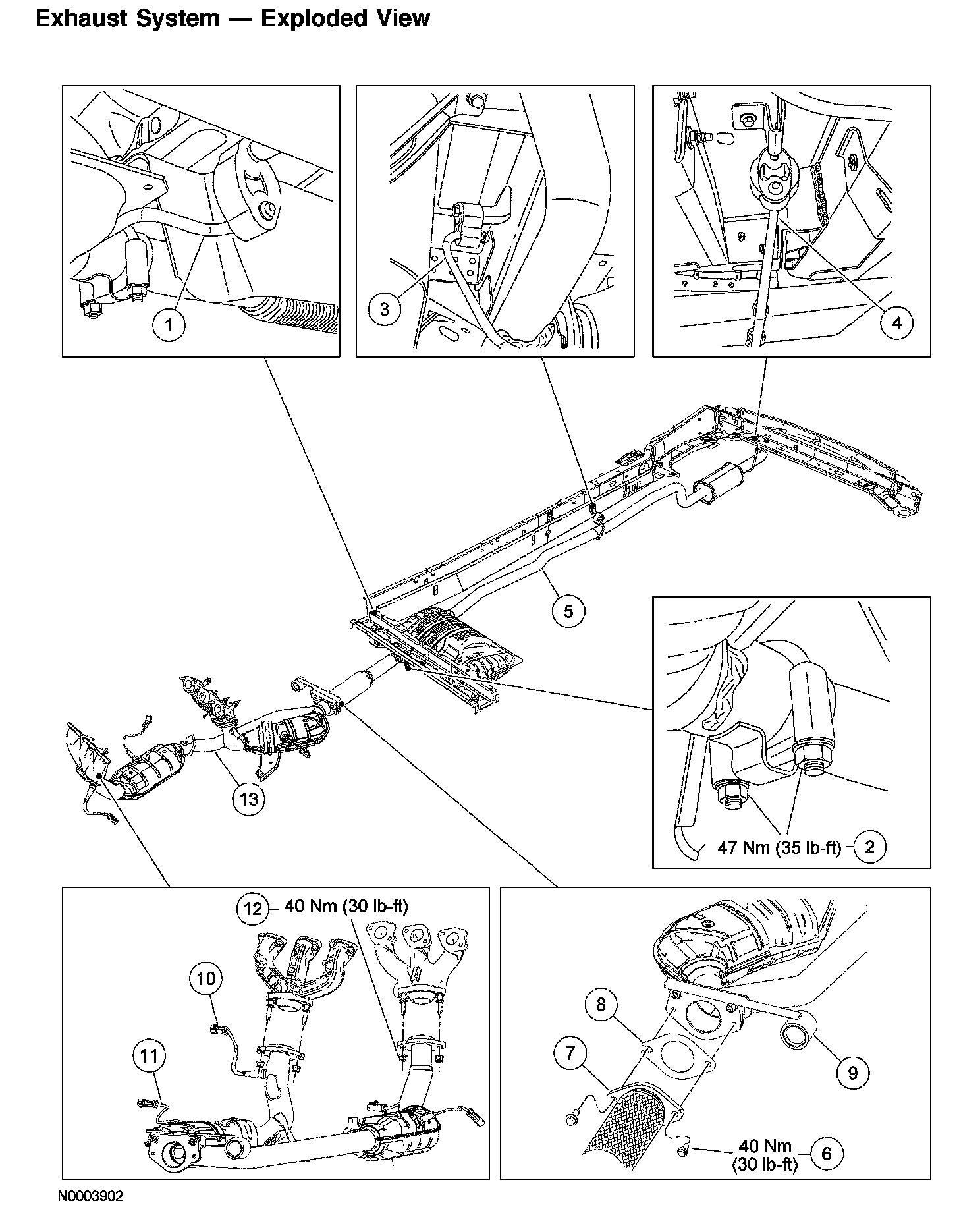 Exhaust System — Exploded View

1

3

4

5

13

47 Nm (35 lb-ft) 2

12 40 Nm (30 lb-ft)

10

11

8

7

9

40 Nm (30 lb-ft) 6

N0003902