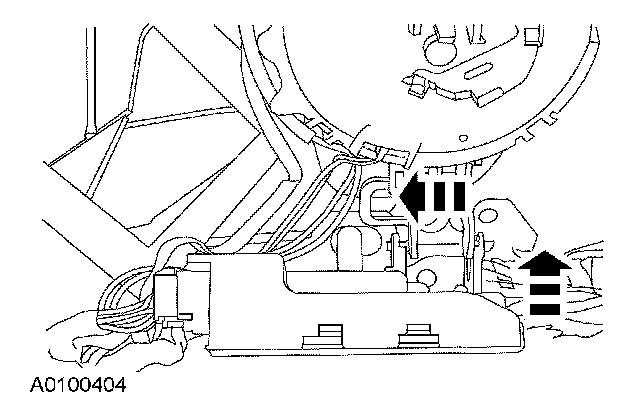 A0100404