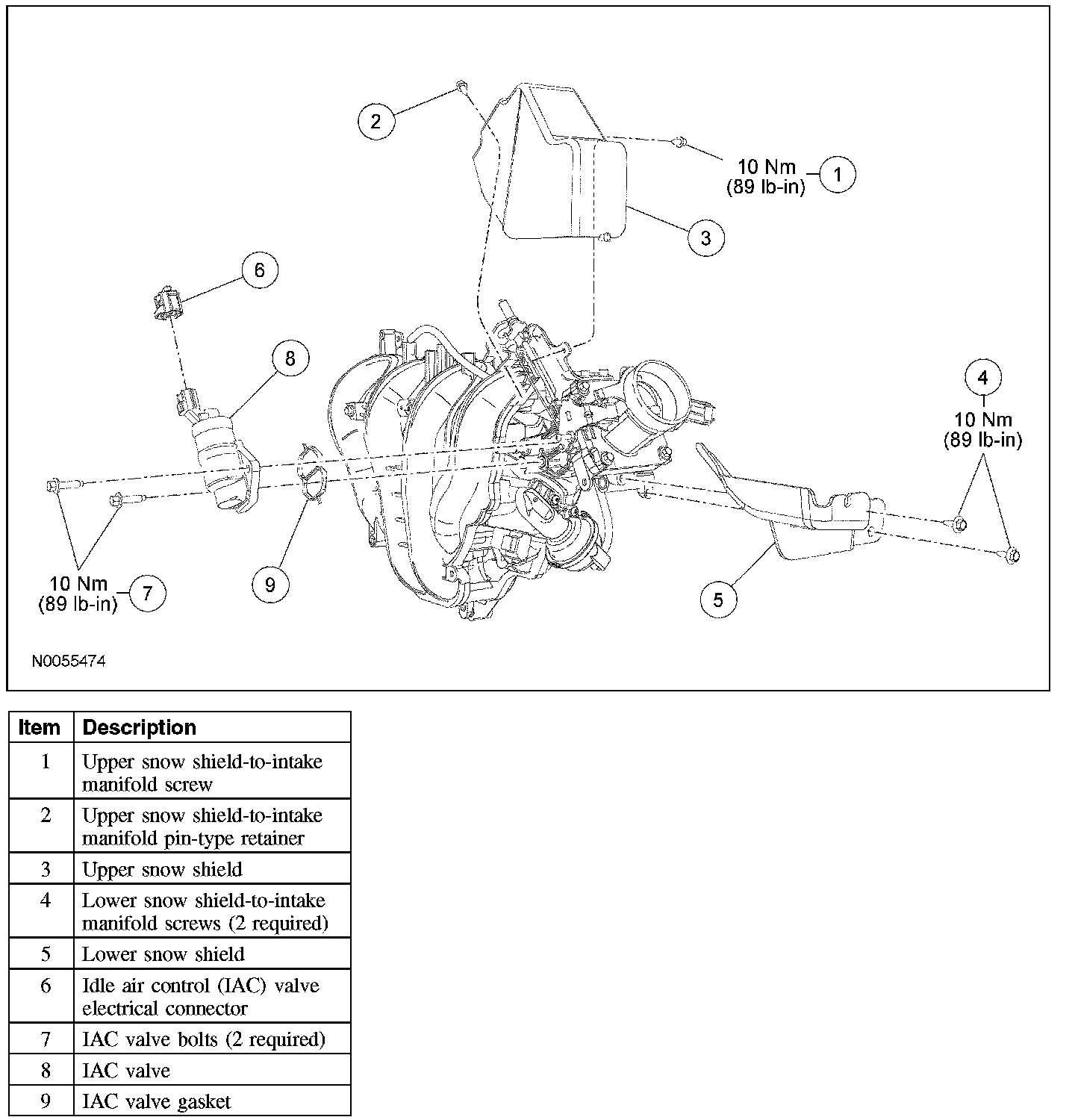 2

10 Nm (89 lb-in) 1

3

6

8

4
10 Nm (89 lb-in)

10 Nm (89 lb-in) 7

9

5

N0055474

| Item | Description |
|---|---|
| 1 | Upper snow shield-to-intake manifold screw |
| 2 | Upper snow shield-to-intake manifold pin-type retainer |
| 3 | Upper snow shield |
| 4 | Lower snow shield-to-intake manifold screws (2 required) |
| 5 | Lower snow shield |
| 6 | Idle air control (IAC) valve electrical connector |
| 7 | IAC valve bolts (2 required) |
| 8 | IAC valve |
| 9 | IAC valve gasket |