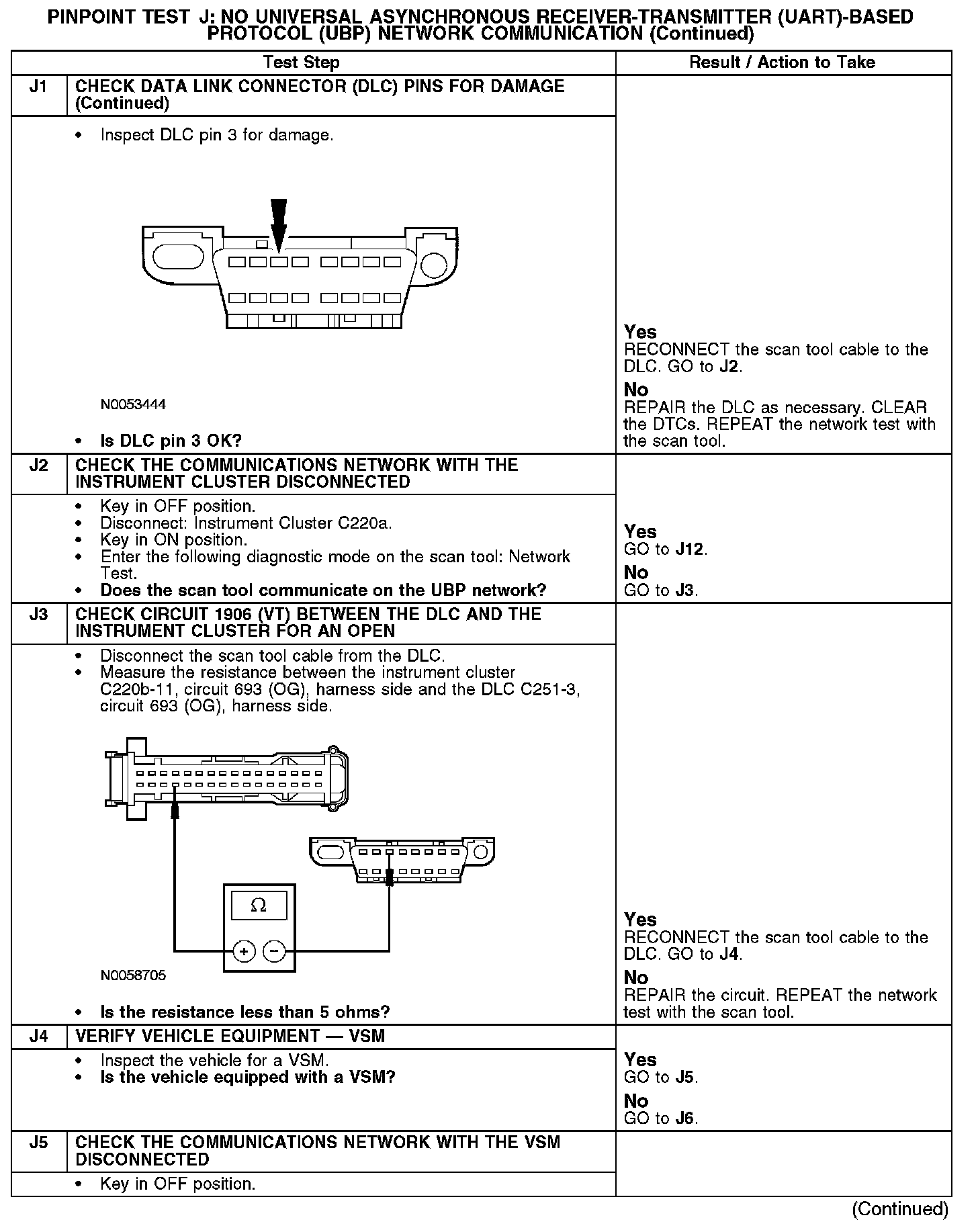 PINPOINT TEST J: NO UNIVERSAL ASYNCHRONOUS RECEIVER-TRANSMITTER (UART)-BASED PROTOCOL (UBP) NETWORK COMMUNICATION (Continued)

| | Test Step | Result / Action to Take |
|---|---|---|
| J1 | CHECK DATA LINK CONNECTOR (DLC) PINS FOR DAMAGE (Continued) | |
| | • Inspect DLC pin 3 for damage. N0053444 • Is DLC pin 3 OK? | Yes RECONNECT the scan tool cable to the DLC. GO to J2. No REPAIR the DLC as necessary. CLEAR the DTCs. REPEAT the network test with the scan tool. |
| J2 | CHECK THE COMMUNICATIONS NETWORK WITH THE INSTRUMENT CLUSTER DISCONNECTED | |
| | • Key in OFF position. • Disconnect: Instrument Cluster C220a. • Key in ON position. • Enter the following diagnostic mode on the scan tool: Network Test. • Does the scan tool communicate on the UBP network? | Yes GO to J12. No GO to J3. |
| J3 | CHECK CIRCUIT 1906 (VT) BETWEEN THE DLC AND THE INSTRUMENT CLUSTER FOR AN OPEN | |
| | • Disconnect the scan tool cable from the DLC. • Measure the resistance between the instrument cluster C220b-11, circuit 693 (OG), harness side and the DLC C251-3, circuit 693 (OG), harness side. $\Omega$ + − N0058705 • Is the resistance less than 5 ohms? | Yes RECONNECT the scan tool cable to the DLC. GO to J4. No REPAIR the circuit. REPEAT the network test with the scan tool. |
| J4 | VERIFY VEHICLE EQUIPMENT — VSM | |
| | • Inspect the vehicle for a VSM. • Is the vehicle equipped with a VSM? | Yes GO to J5. No GO to J6. |
| J5 | CHECK THE COMMUNICATIONS NETWORK WITH THE VSM DISCONNECTED | |
| | • Key in OFF position. | |

(Continued)