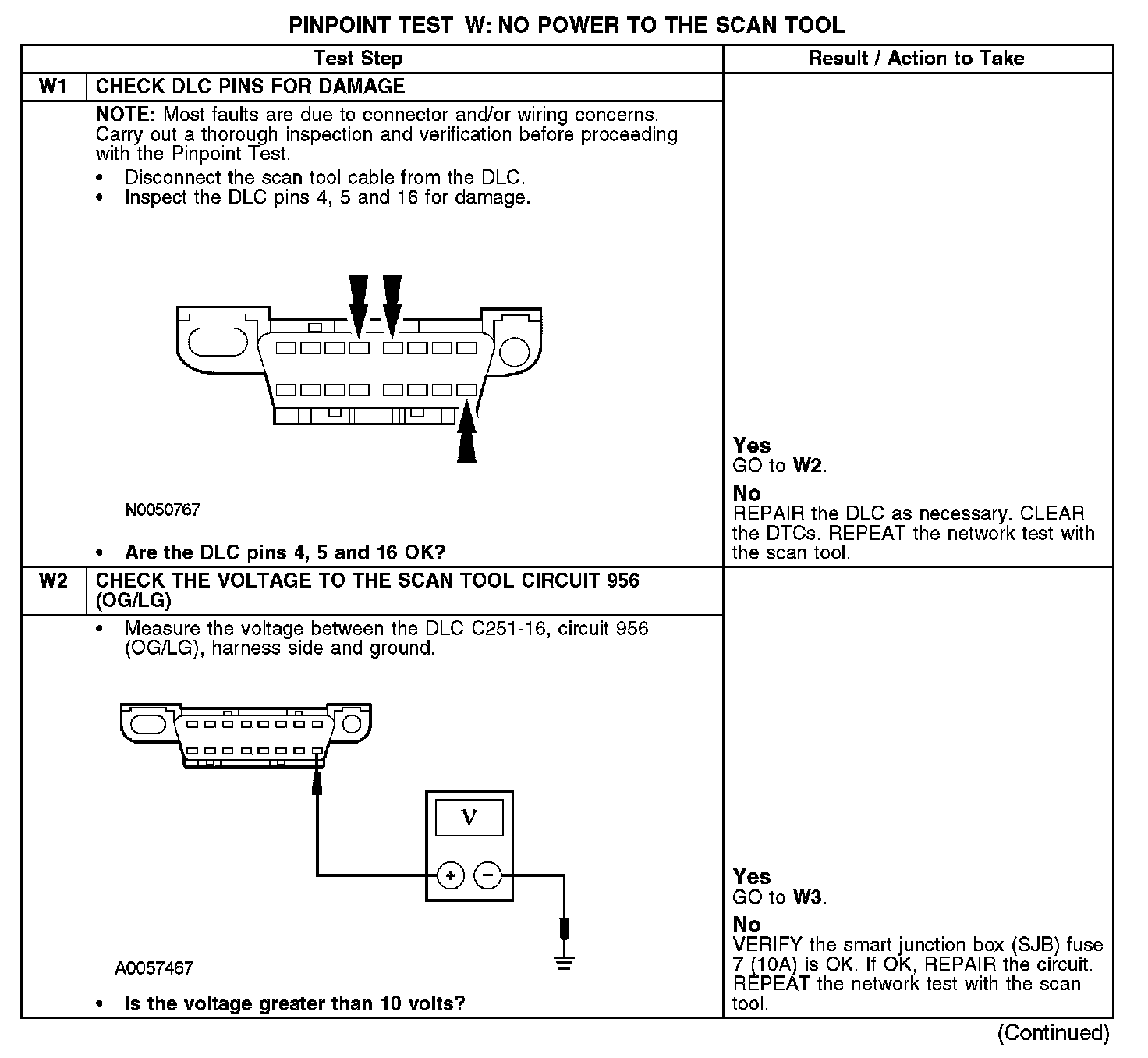 PINPOINT TEST W: NO POWER TO THE SCAN TOOL

| | Test Step | Result / Action to Take |
|---|---|---|
| W1 | CHECK DLC PINS FOR DAMAGE | |
| | NOTE: Most faults are due to connector and/or wiring concerns. Carry out a thorough inspection and verification before proceeding with the Pinpoint Test. • Disconnect the scan tool cable from the DLC. • Inspect the DLC pins 4, 5 and 16 for damage. N0050767 • Are the DLC pins 4, 5 and 16 OK? | Yes GO to W2. No REPAIR the DLC as necessary. CLEAR the DTCs. REPEAT the network test with the scan tool. |
| W2 | CHECK THE VOLTAGE TO THE SCAN TOOL CIRCUIT 956 (OG/LG) | |
| | • Measure the voltage between the DLC C251-16, circuit 956 (OG/LG), harness side and ground. V + − A0057467 • Is the voltage greater than 10 volts? | Yes GO to W3. No VERIFY the smart junction box (SJB) fuse 7 (10A) is OK. If OK, REPAIR the circuit. REPEAT the network test with the scan tool. |

(Continued)