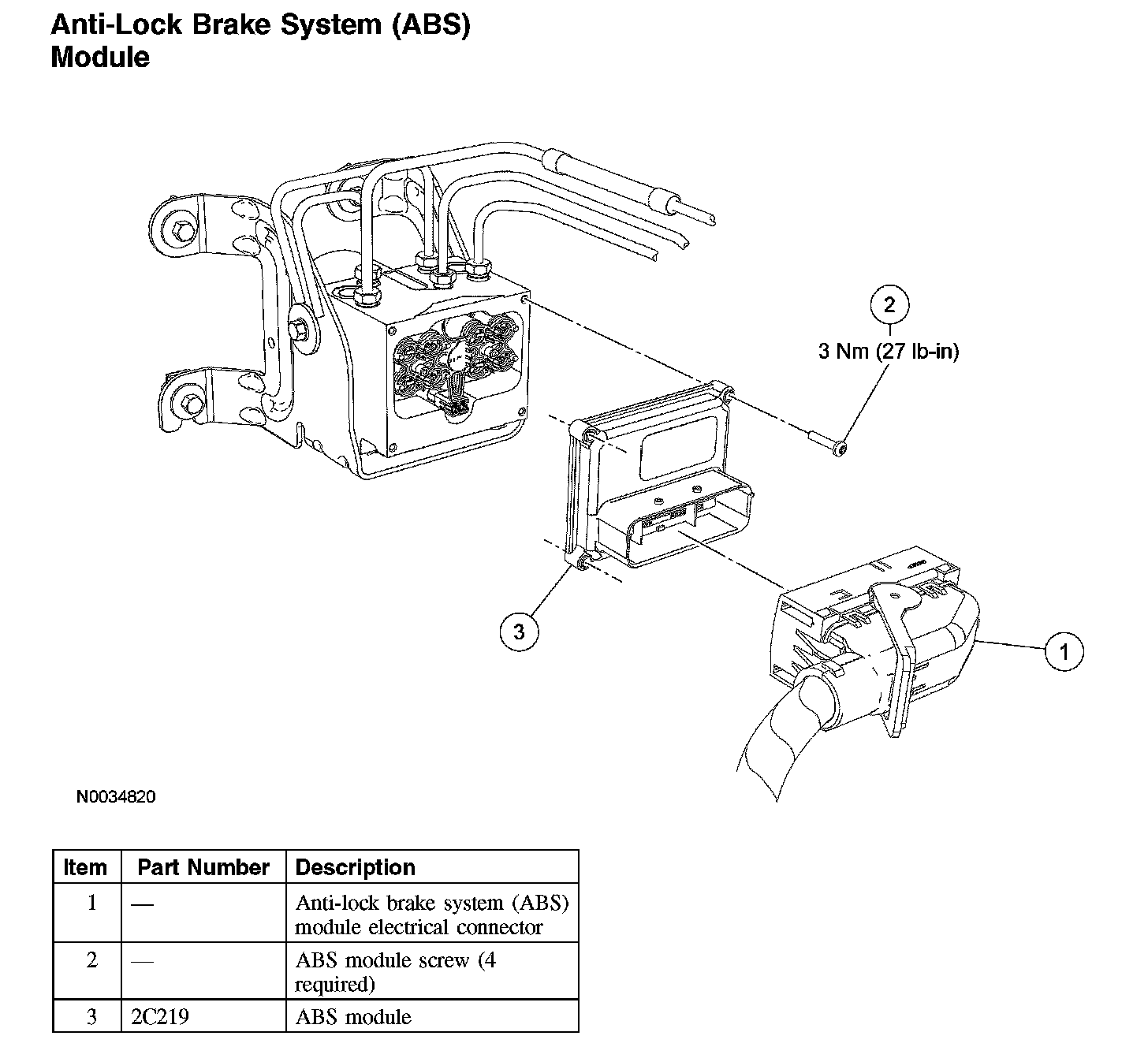 Anti-Lock Brake System (ABS) Module

2

3 Nm (27 lb-in)

3

1

N0034820

| Item | Part Number | Description |
|---|---|---|
| 1 | — | Anti-lock brake system (ABS) module electrical connector |
| 2 | — | ABS module screw (4 required) |
| 3 | 2C219 | ABS module |