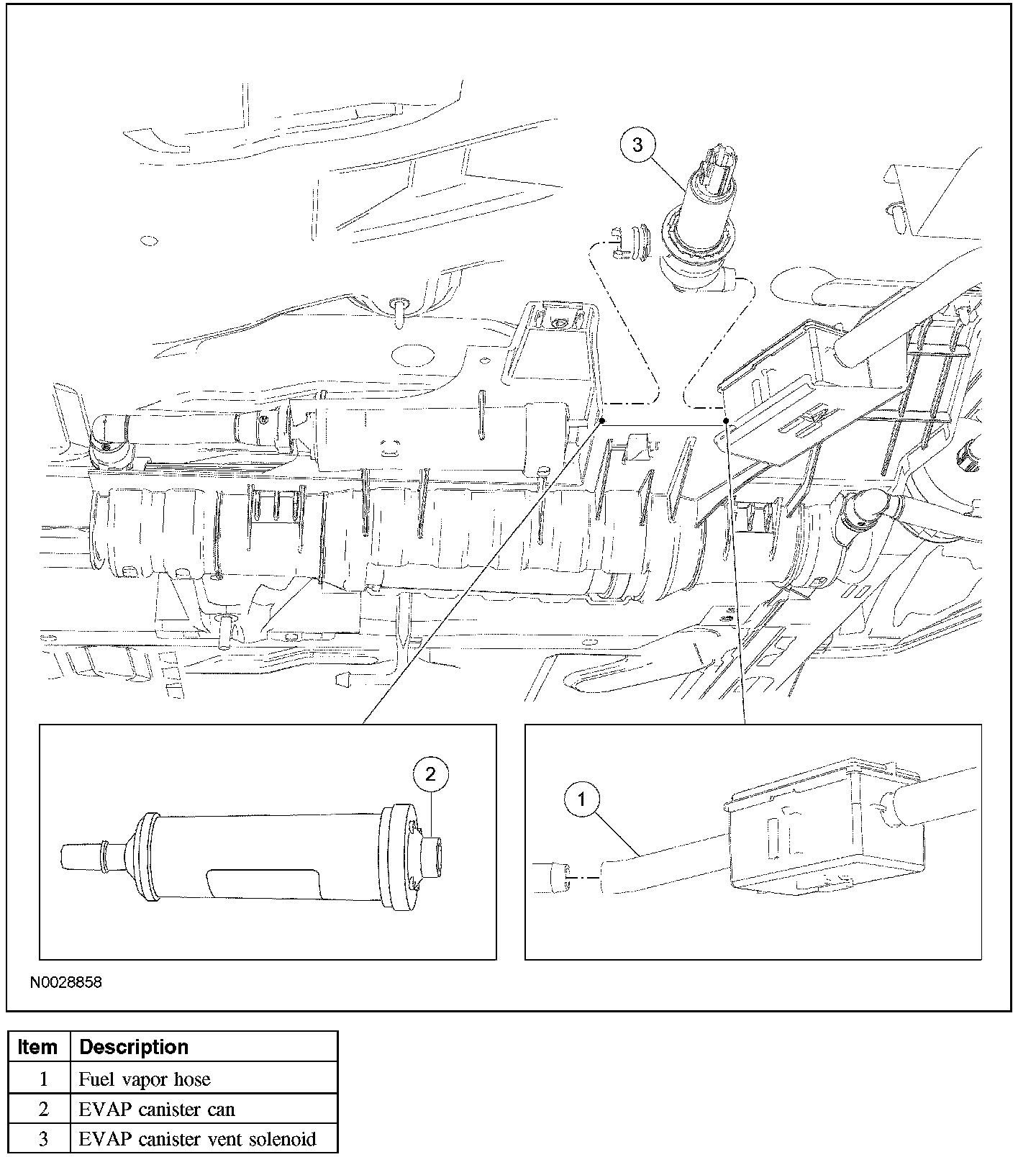 3

2

1

N0028858

| Item | Description |
|---|---|
| 1 | Fuel vapor hose |
| 2 | EVAP canister can |
| 3 | EVAP canister vent solenoid |