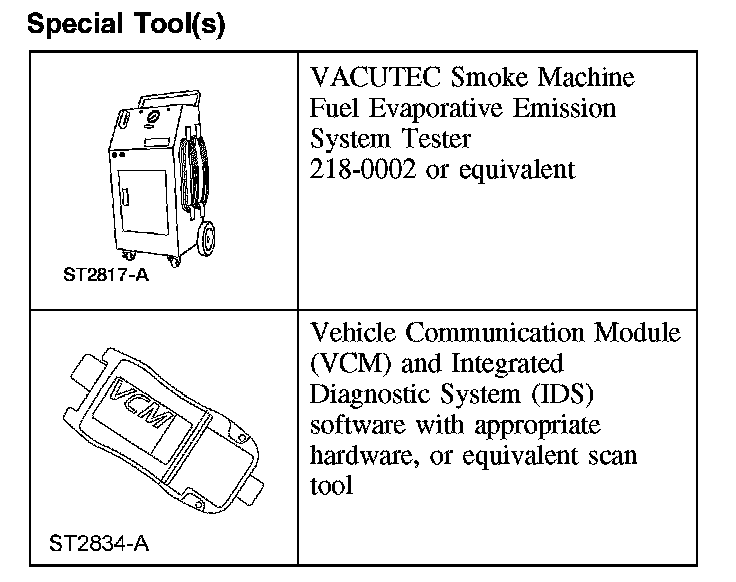 Special Tool(s)

| | |
|---|---|
| ST2817-A | VACUTEC Smoke Machine Fuel Evaporative Emission System Tester 218-0002 or equivalent |
| VCM ST2834-A | Vehicle Communication Module (VCM) and Integrated Diagnostic System (IDS) software with appropriate hardware, or equivalent scan tool |