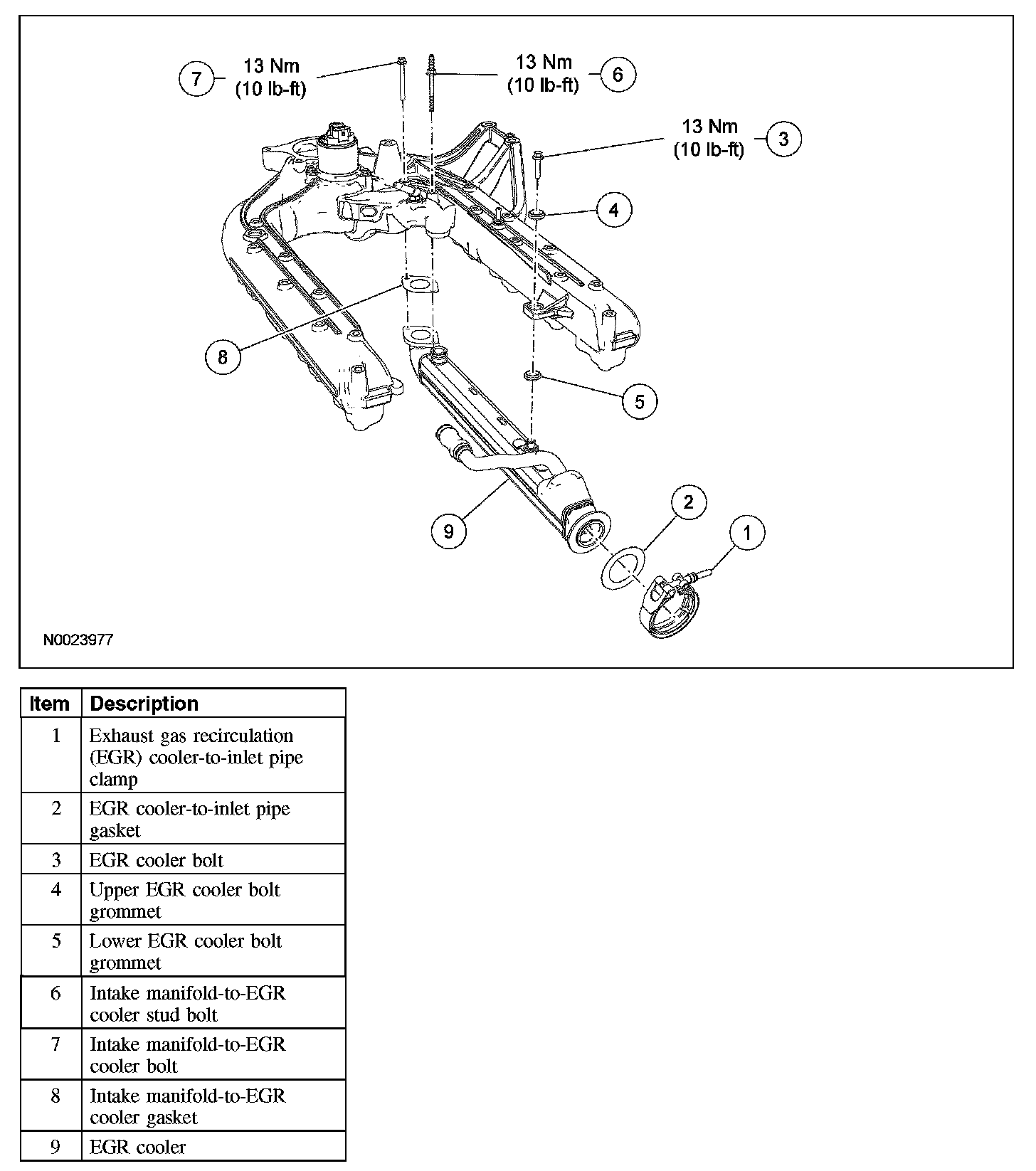 7
13 Nm
(10 lb-ft)

13 Nm
(10 lb-ft)
6

13 Nm
(10 lb-ft)
3

4

8

5

9

2

1

N0023977

| Item | Description |
|---|---|
| 1 | Exhaust gas recirculation (EGR) cooler-to-inlet pipe clamp |
| 2 | EGR cooler-to-inlet pipe gasket |
| 3 | EGR cooler bolt |
| 4 | Upper EGR cooler bolt grommet |
| 5 | Lower EGR cooler bolt grommet |
| 6 | Intake manifold-to-EGR cooler stud bolt |
| 7 | Intake manifold-to-EGR cooler bolt |
| 8 | Intake manifold-to-EGR cooler gasket |
| 9 | EGR cooler |