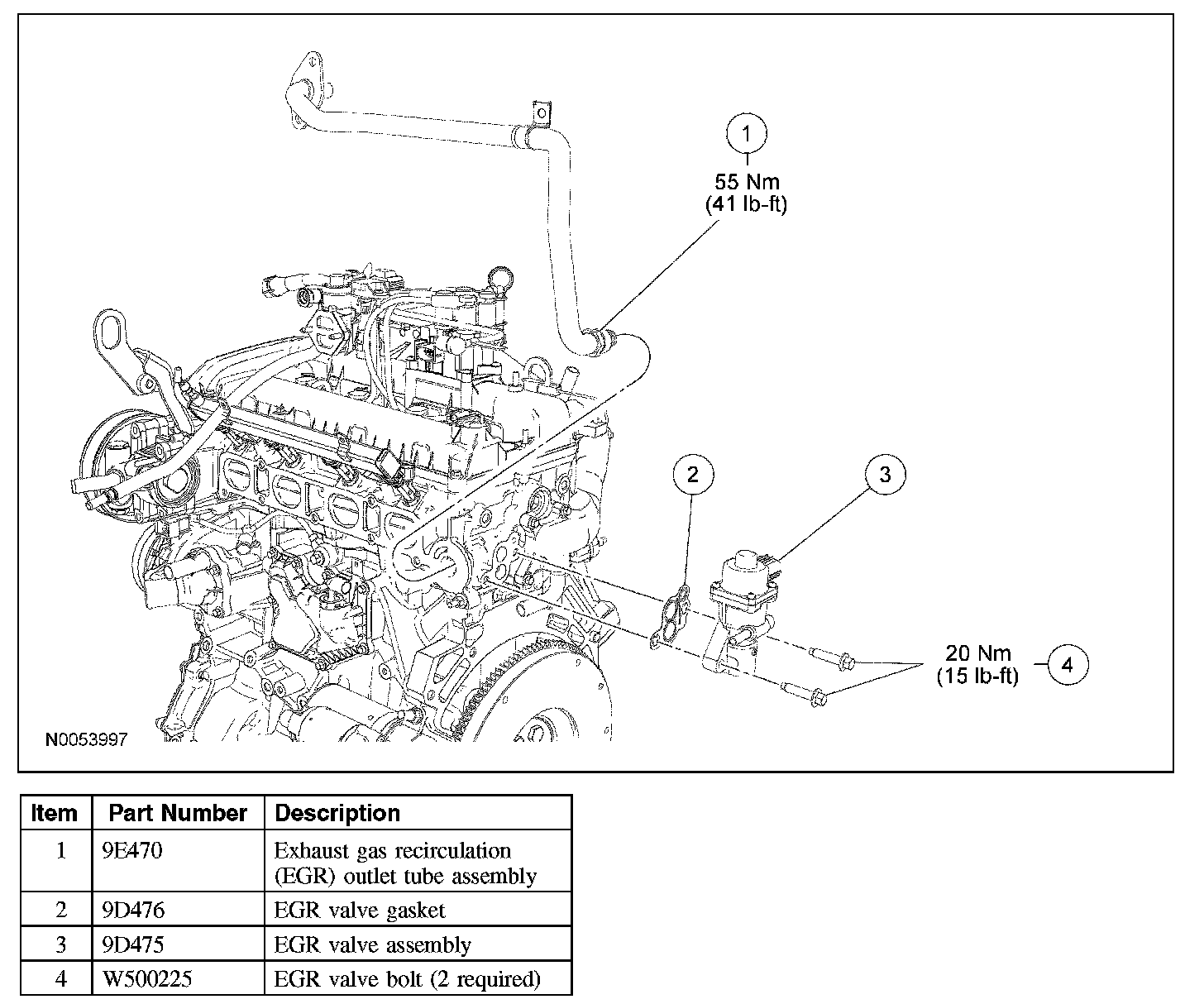 1
55 Nm
(41 lb-ft)

2

3

20 Nm
(15 lb-ft)

4

N0053997

| Item | Part Number | Description |
|---|---|---|
| 1 | 9E470 | Exhaust gas recirculation (EGR) outlet tube assembly |
| 2 | 9D476 | EGR valve gasket |
| 3 | 9D475 | EGR valve assembly |
| 4 | W500225 | EGR valve bolt (2 required) |