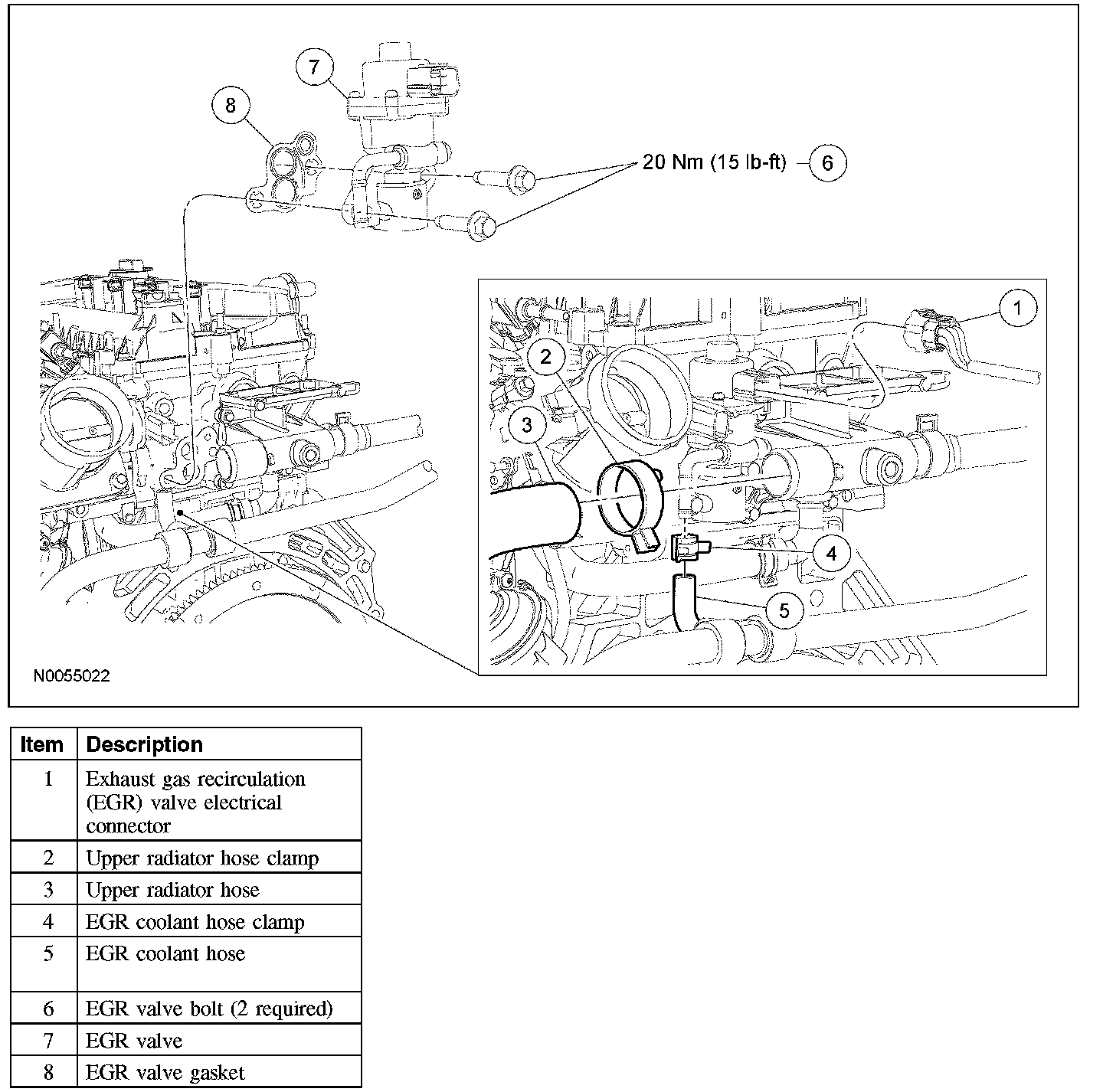 7

8

20 Nm (15 lb-ft) 6

1

2

3

4

5

N0055022

| Item | Description |
|---|---|
| 1 | Exhaust gas recirculation (EGR) valve electrical connector |
| 2 | Upper radiator hose clamp |
| 3 | Upper radiator hose |
| 4 | EGR coolant hose clamp |
| 5 | EGR coolant hose |
| 6 | EGR valve bolt (2 required) |
| 7 | EGR valve |
| 8 | EGR valve gasket |