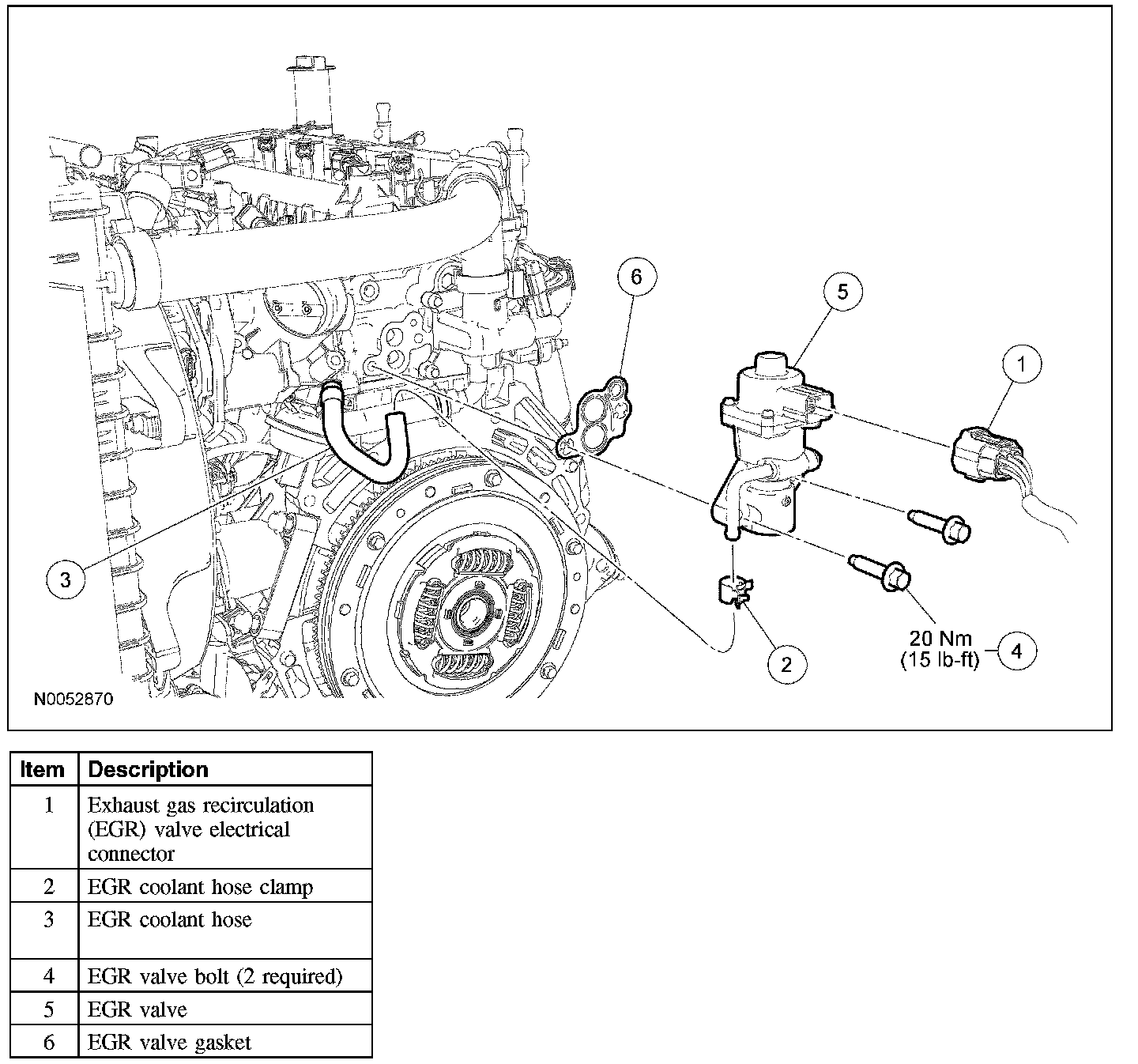 6

5

1

3

2

20 Nm
(15 lb-ft)

4

N0052870

| Item | Description |
|---|---|
| 1 | Exhaust gas recirculation (EGR) valve electrical connector |
| 2 | EGR coolant hose clamp |
| 3 | EGR coolant hose |
| 4 | EGR valve bolt (2 required) |
| 5 | EGR valve |
| 6 | EGR valve gasket |