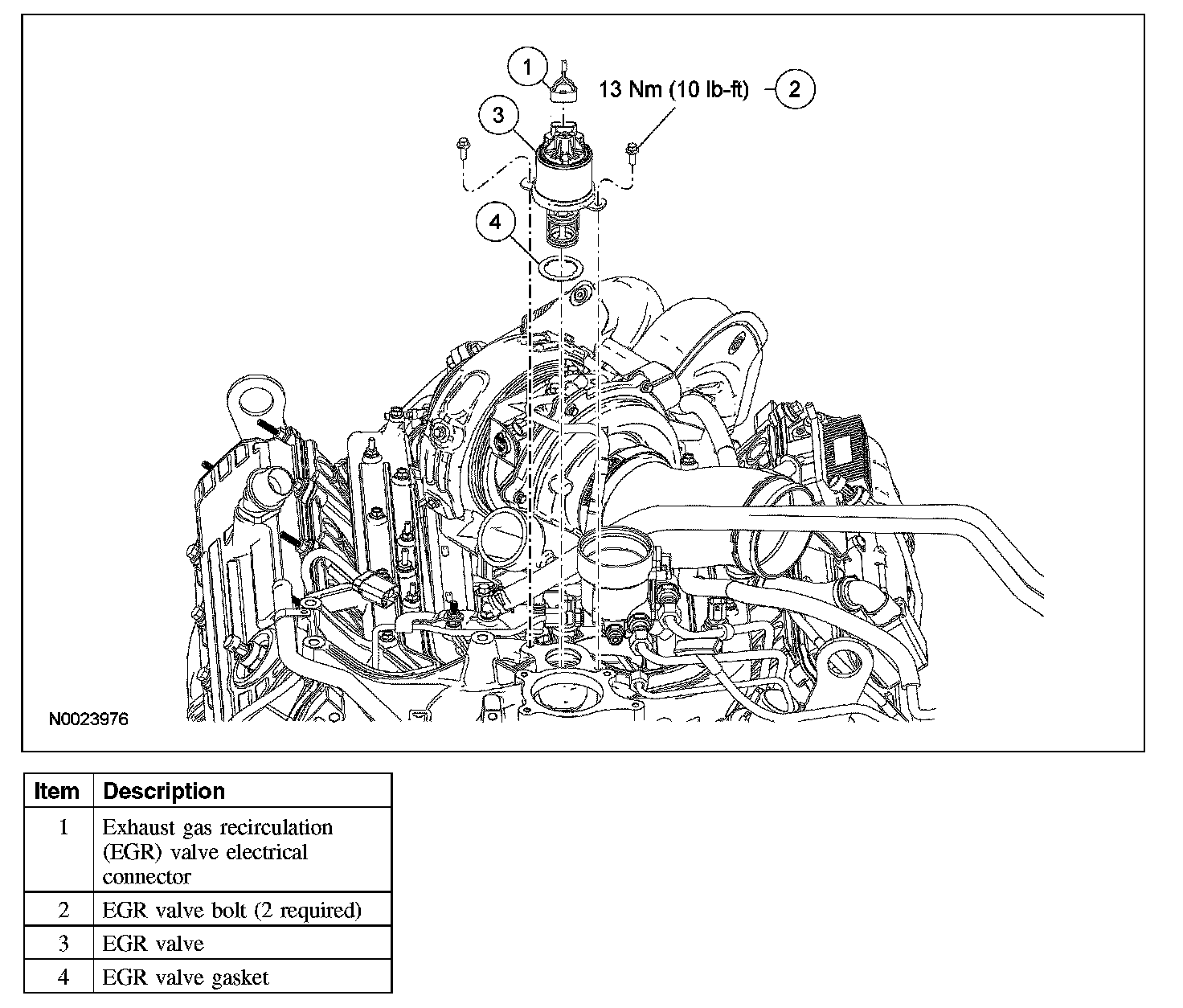 1

13 Nm (10 lb-ft) 2

3

4

N0023976

| Item | Description |
|---|---|
| 1 | Exhaust gas recirculation (EGR) valve electrical connector |
| 2 | EGR valve bolt (2 required) |
| 3 | EGR valve |
| 4 | EGR valve gasket |