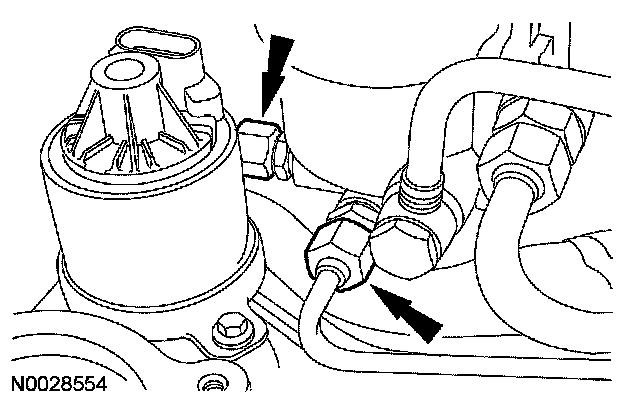 N0028554